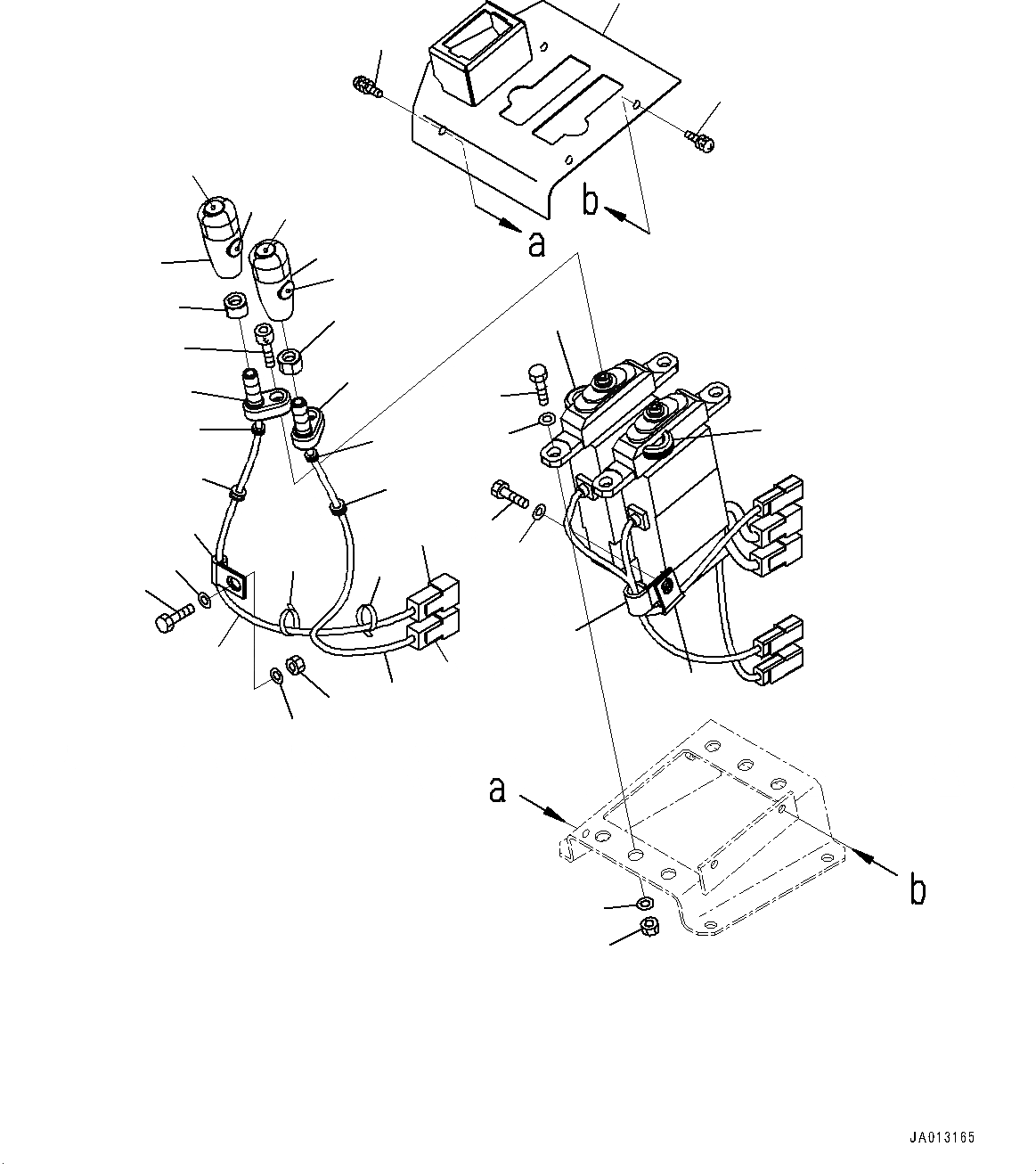 b
a
a
b
JA013165