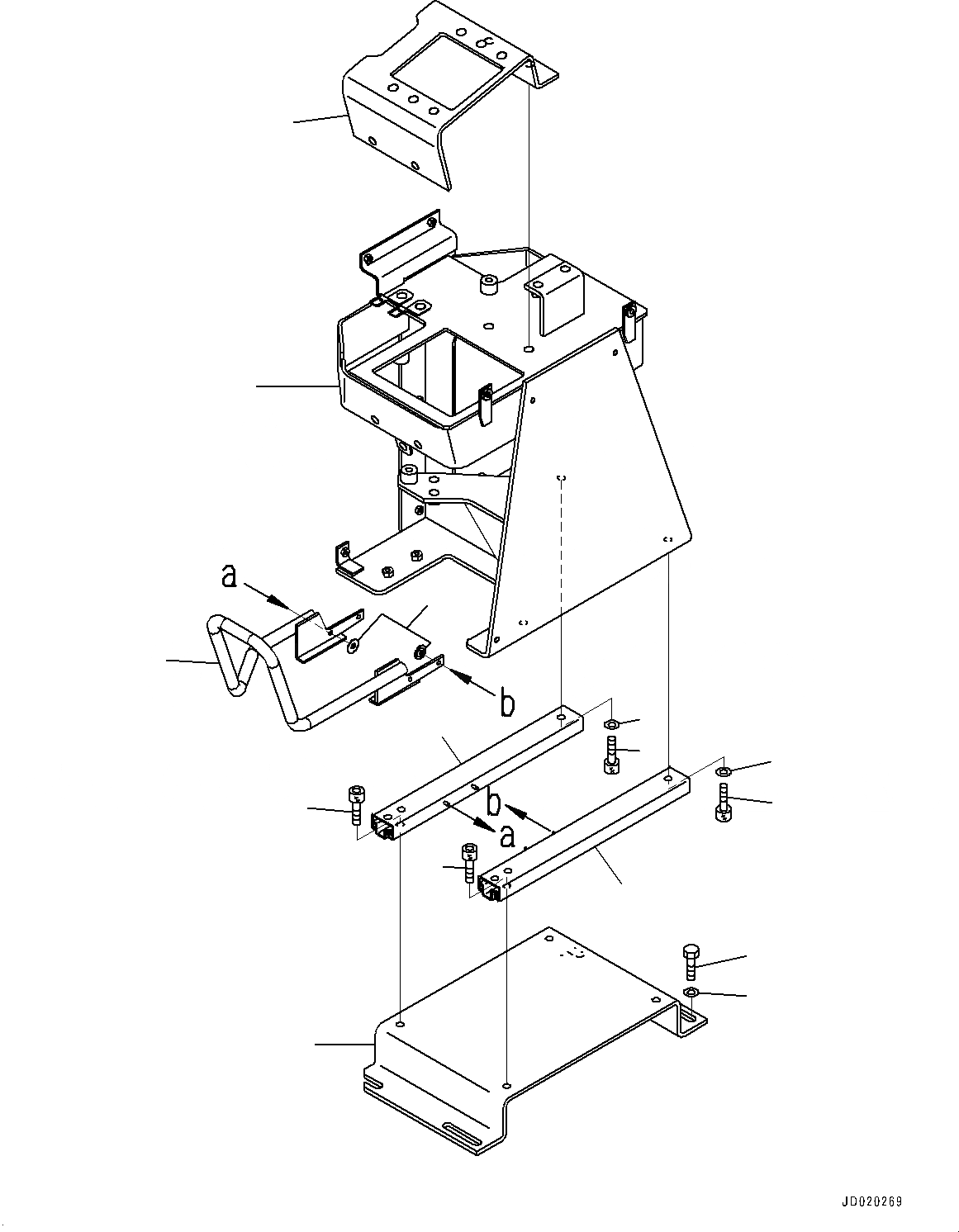 a

b

b

a

JD020269