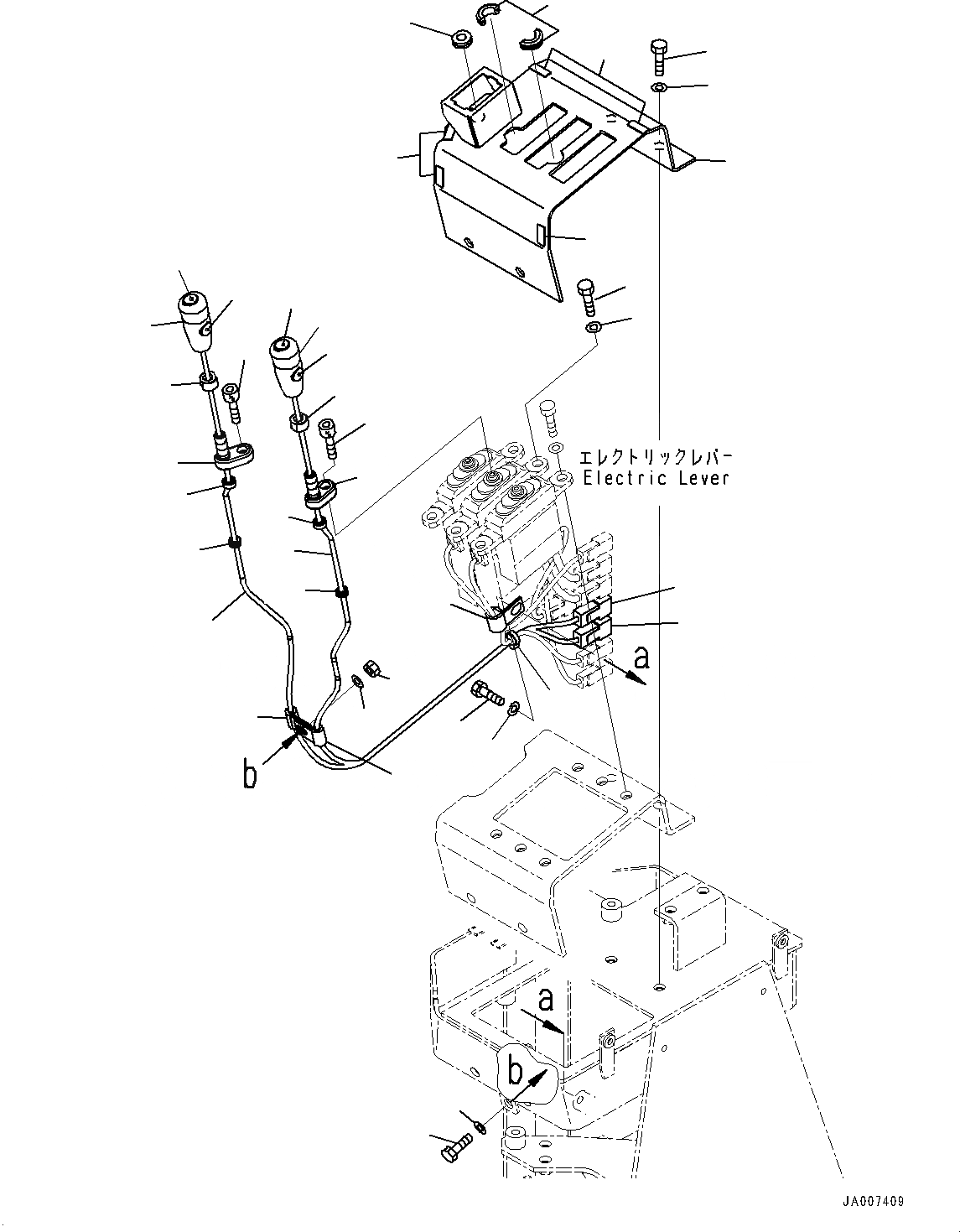 エレクトリックレバー
Electric Lever

a

b

a

b

JA007409