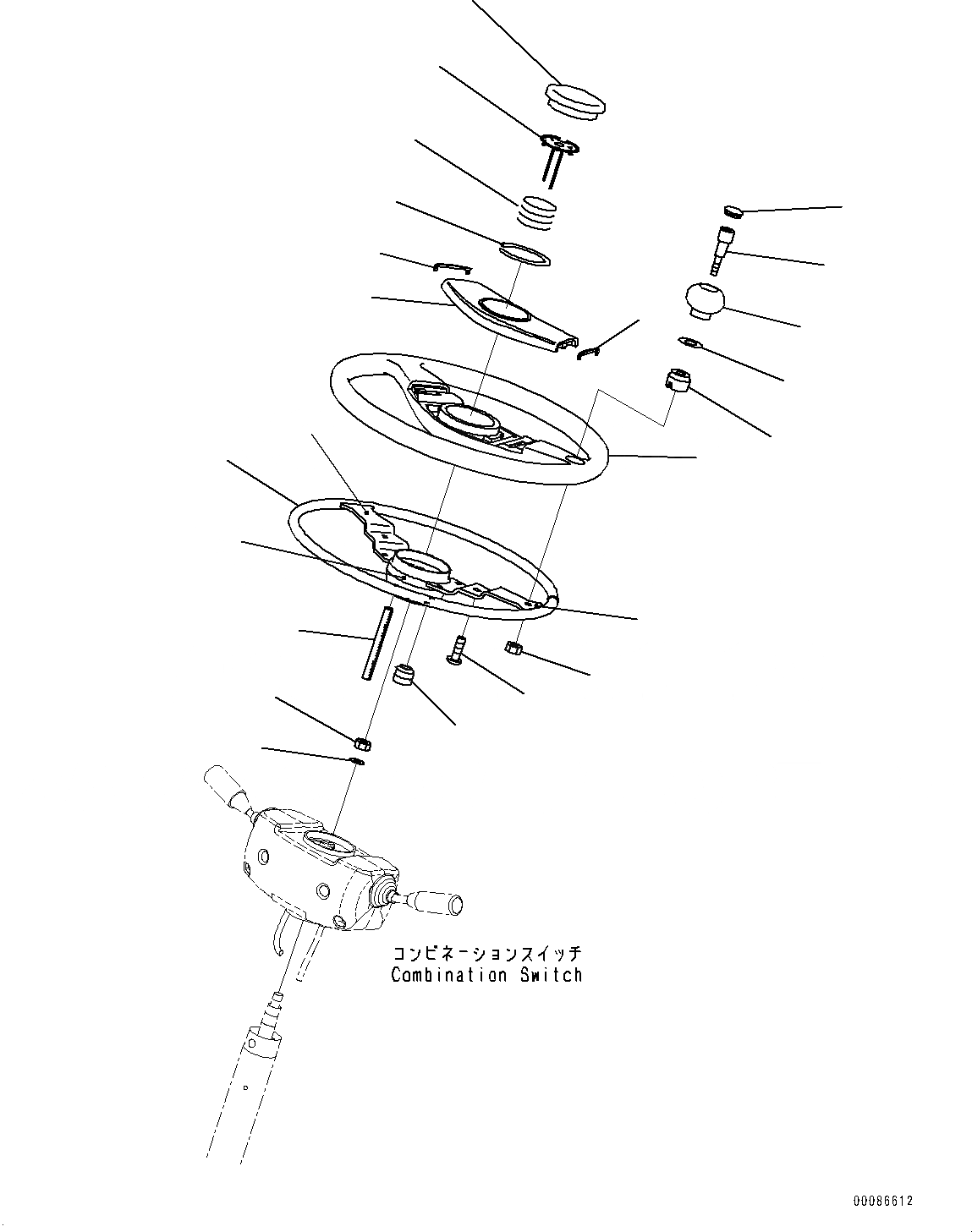 コンビネーションスイッチ
Combination Switch

00086612