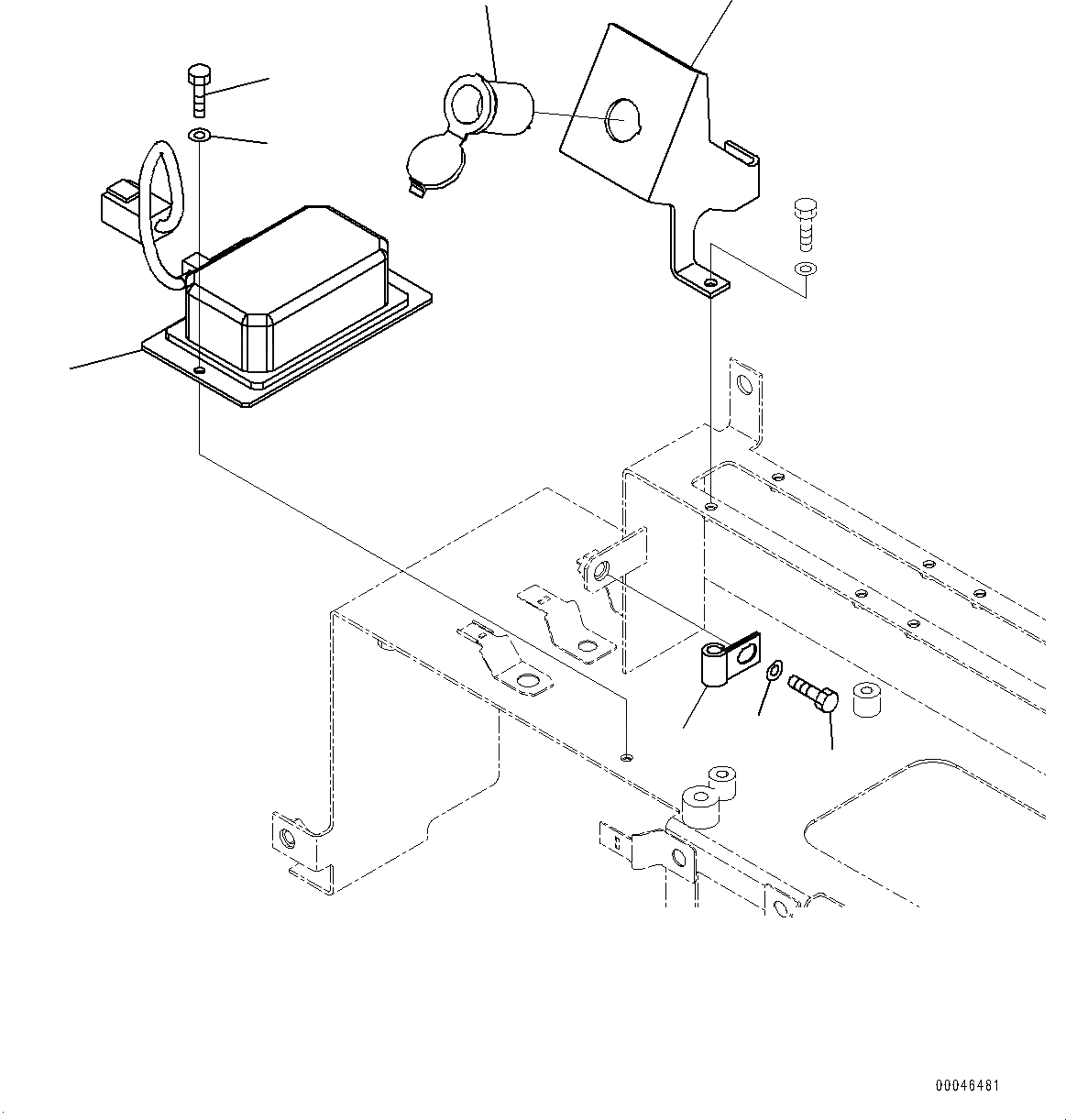 00046481