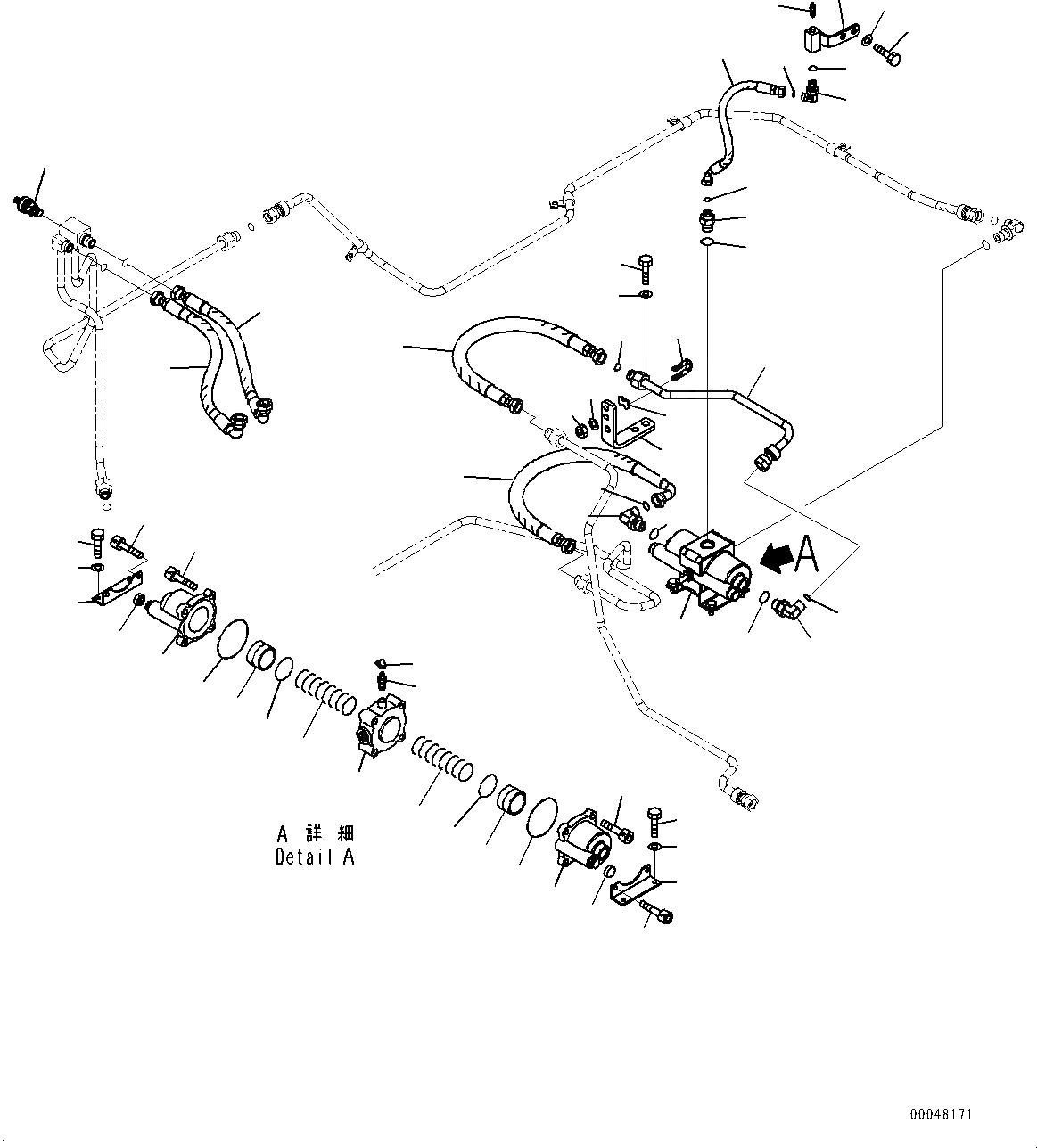 A

A 詳 細
Detail A

00048171