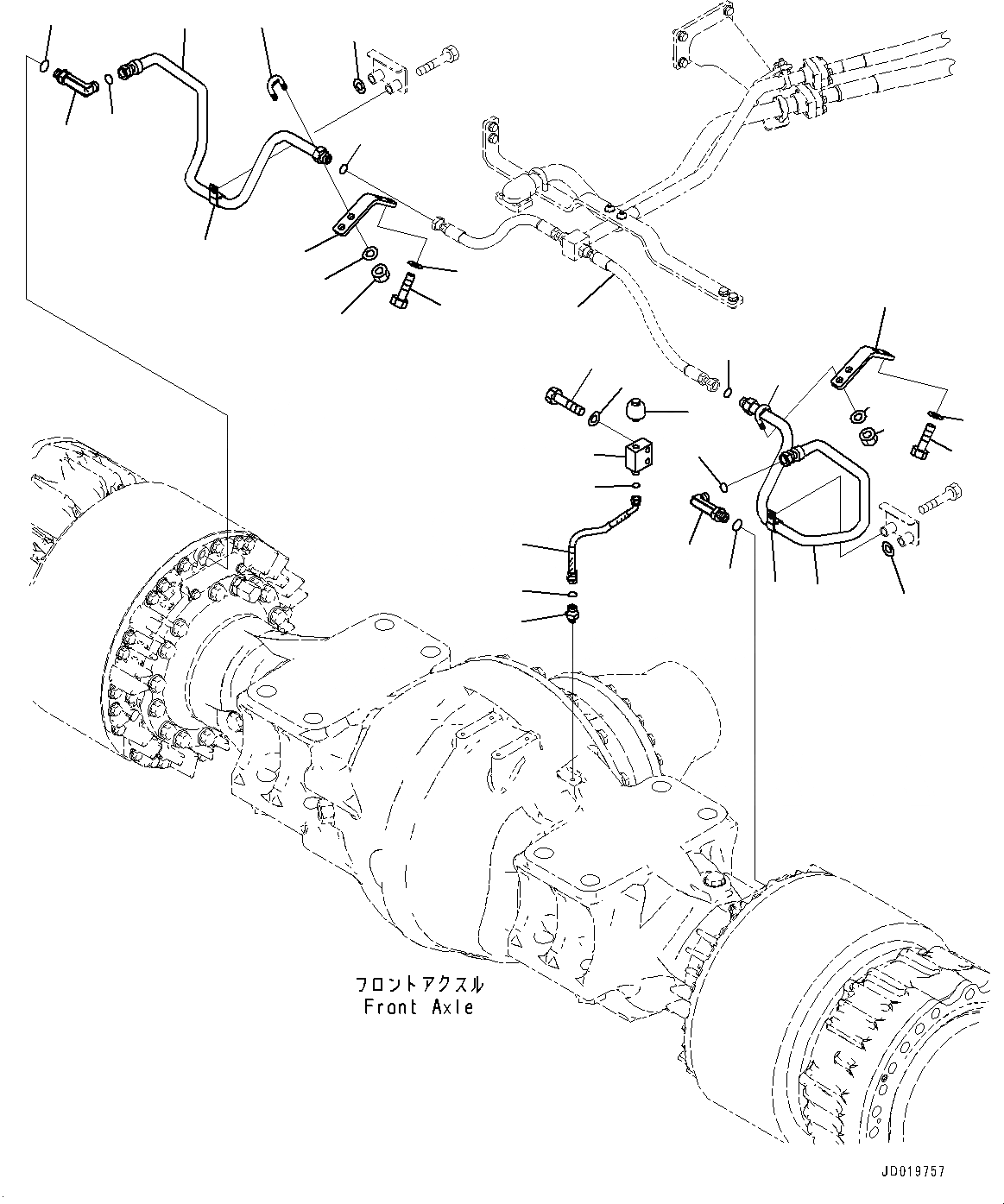 フロントアクスル
Front Axle

JD019757