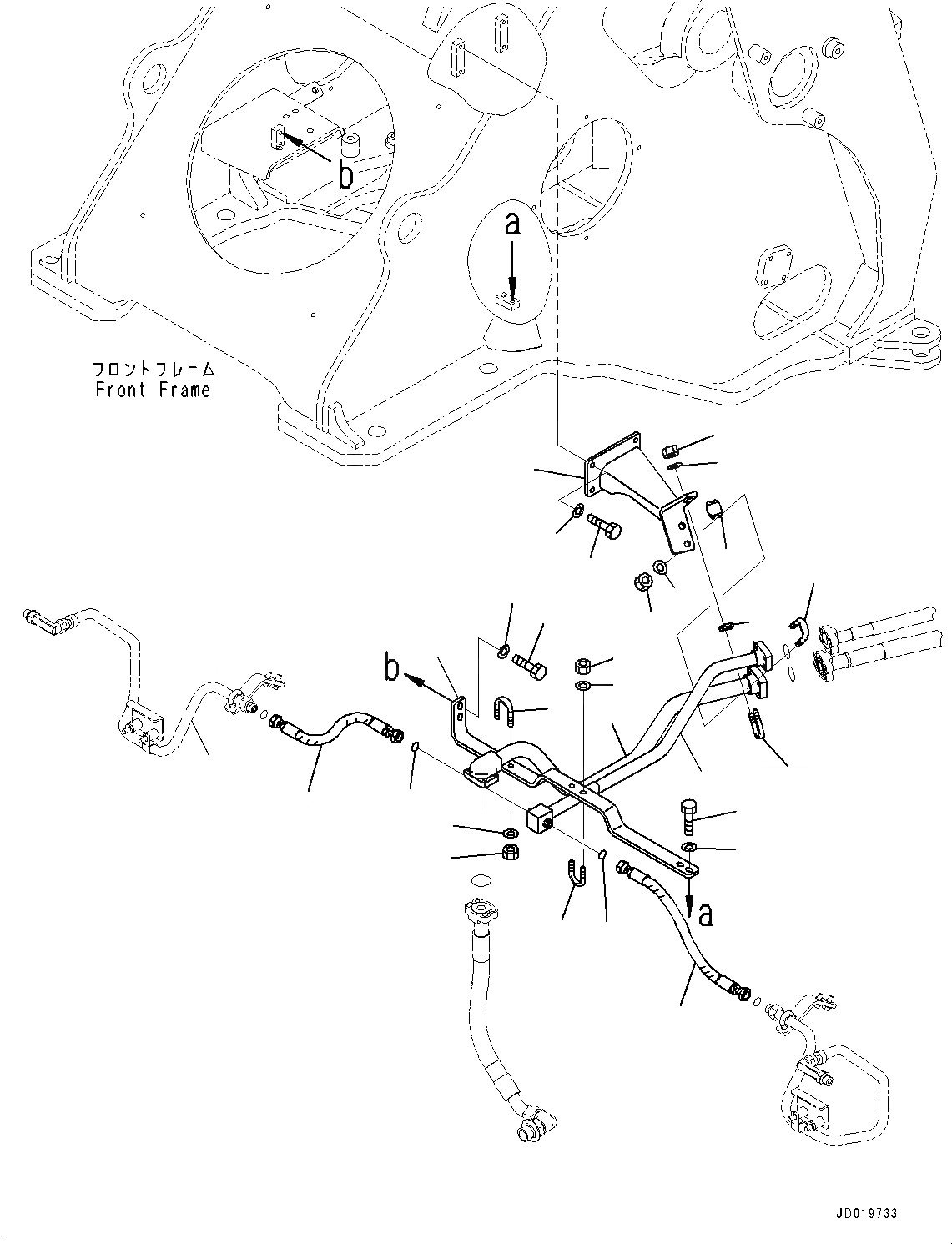 b

a

フロントフレーム
Front Frame

b

a

JD019733