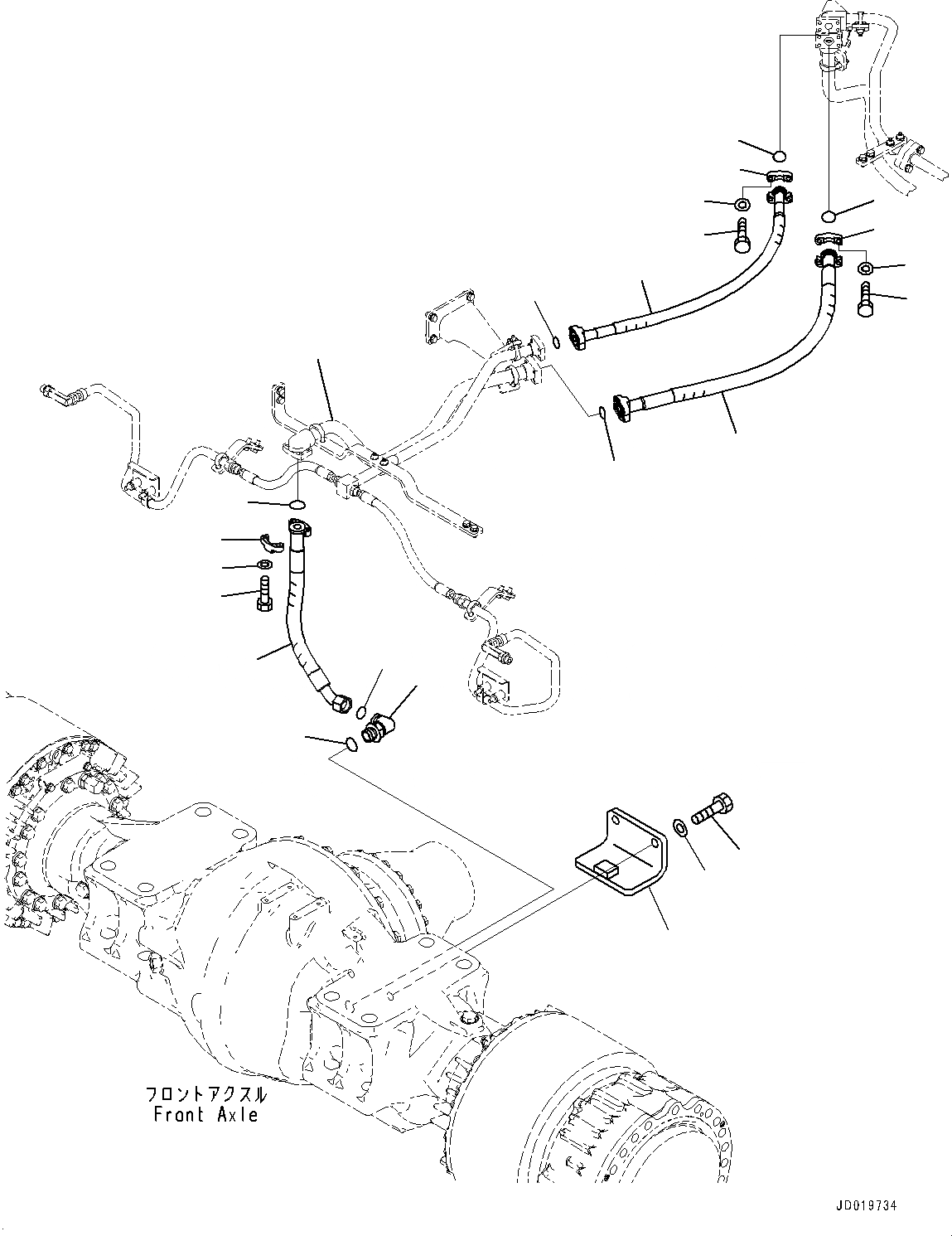 フロントアクスル
Front Axle

JD019734