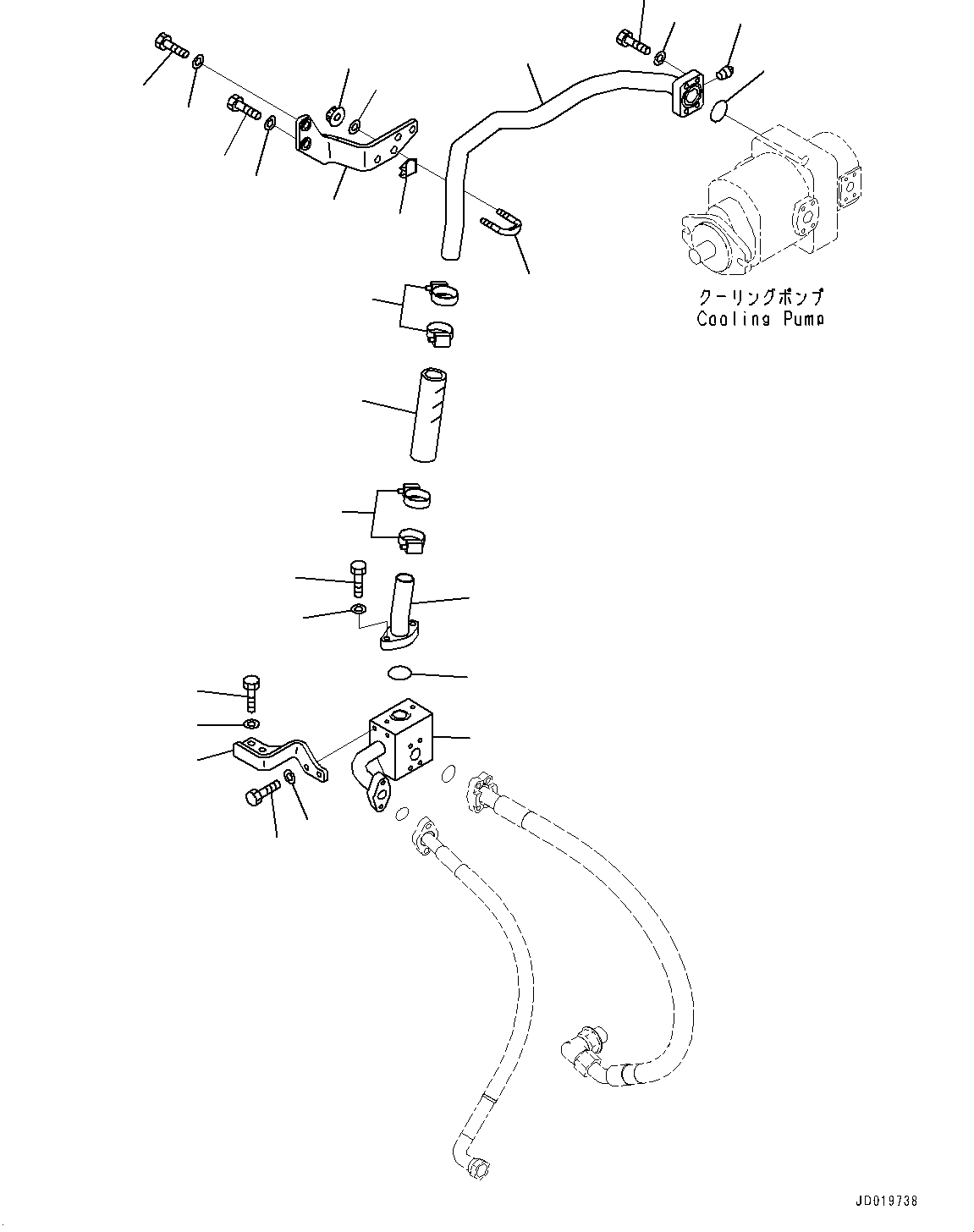 クーリングポンプ
Cooling Pump

JD019738