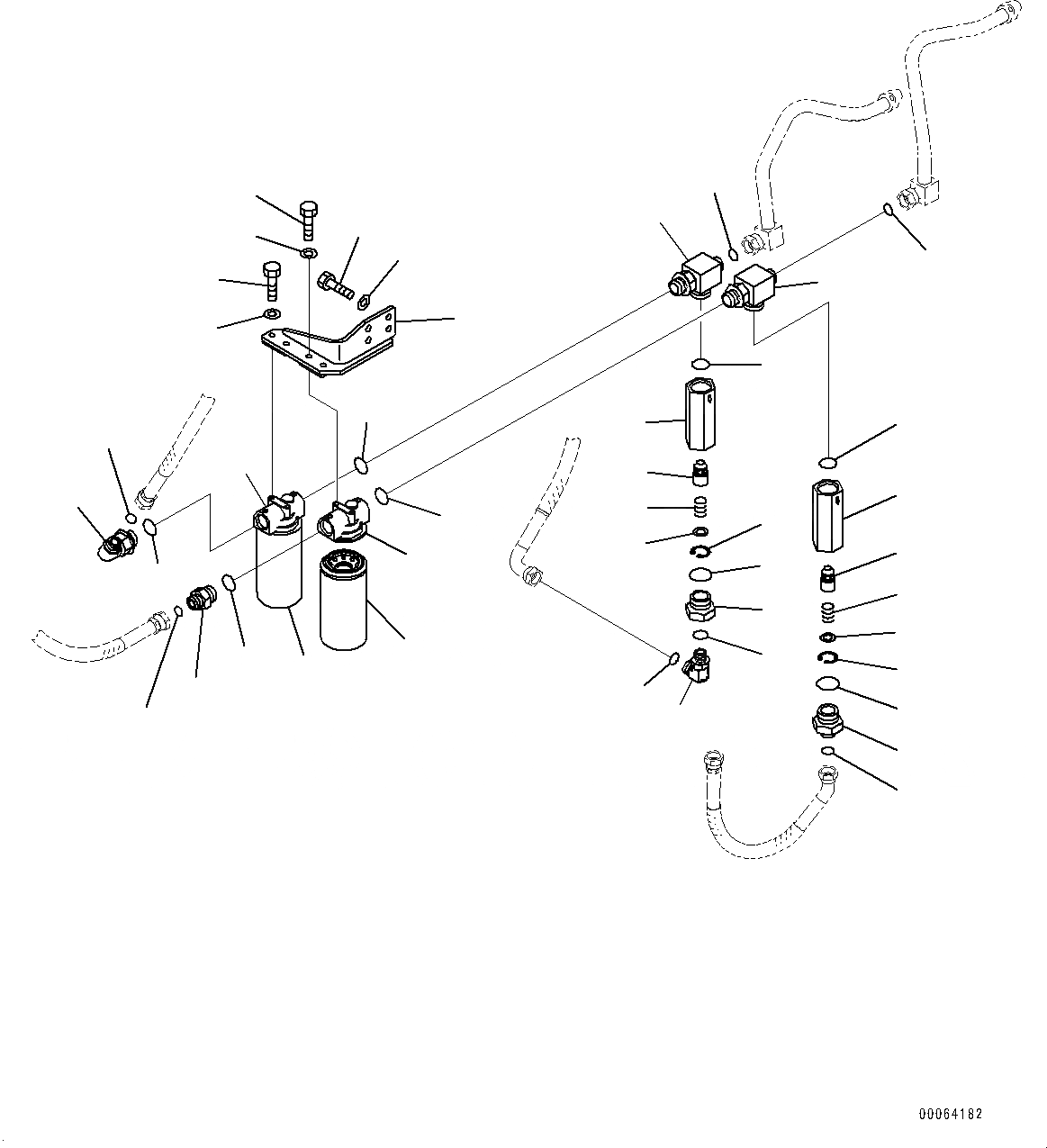 00064182