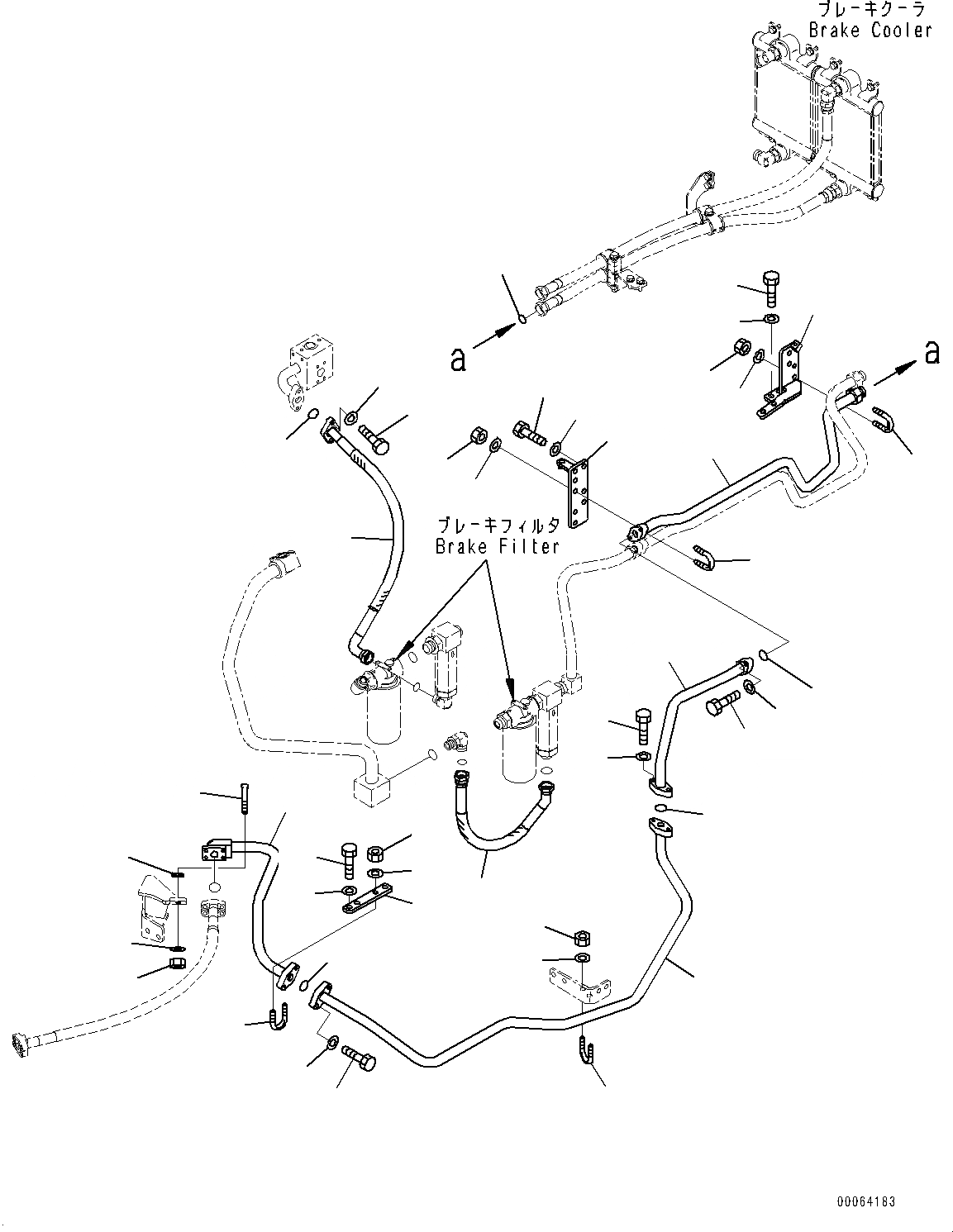 ブレーキクーラ
Brake Cooler

a

a

ブレーキフィルタ
Brake Filter

00064183