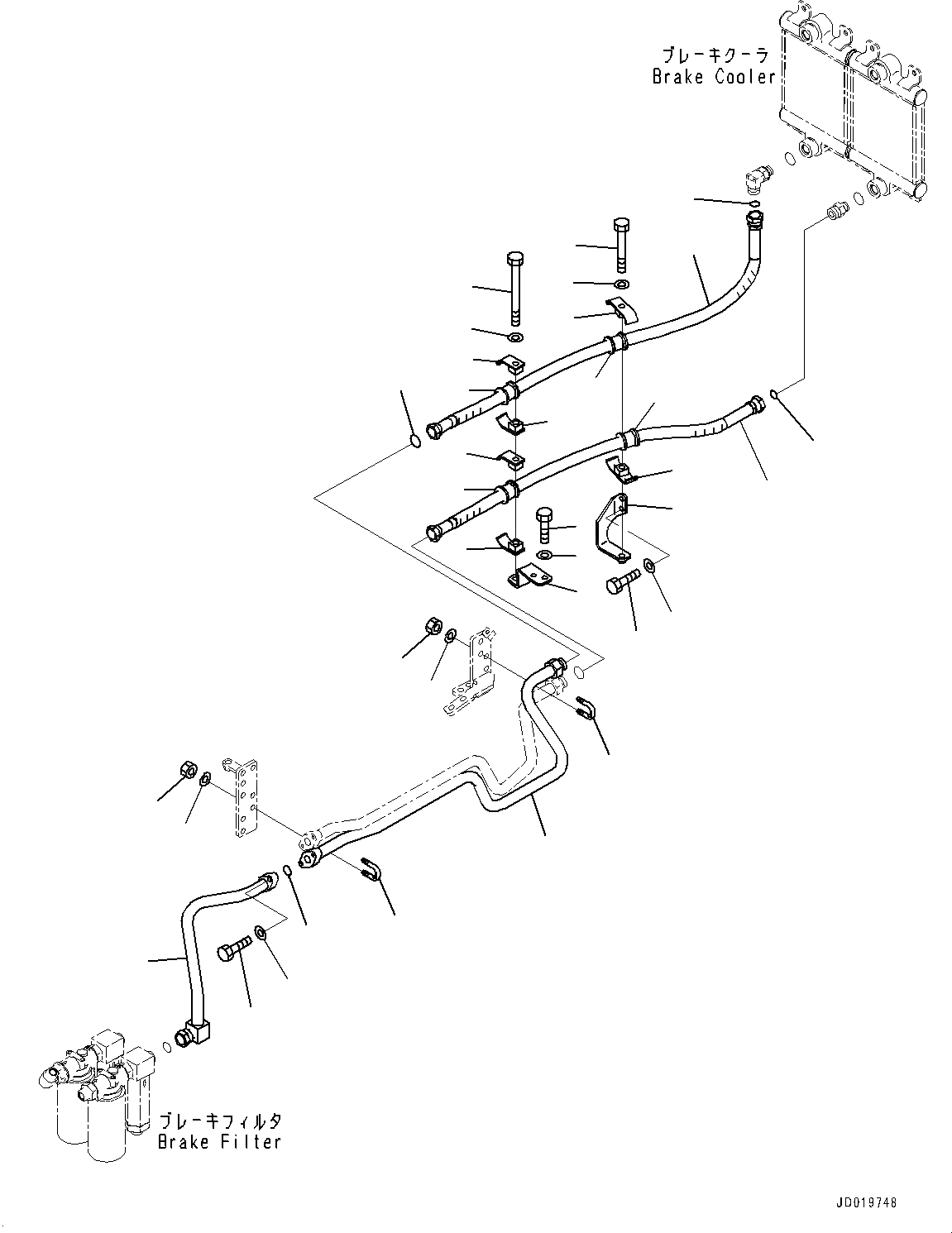 ブレーキクーラ
Brake Cooler

ブレーキフィルタ
Brake Filter

JD019748