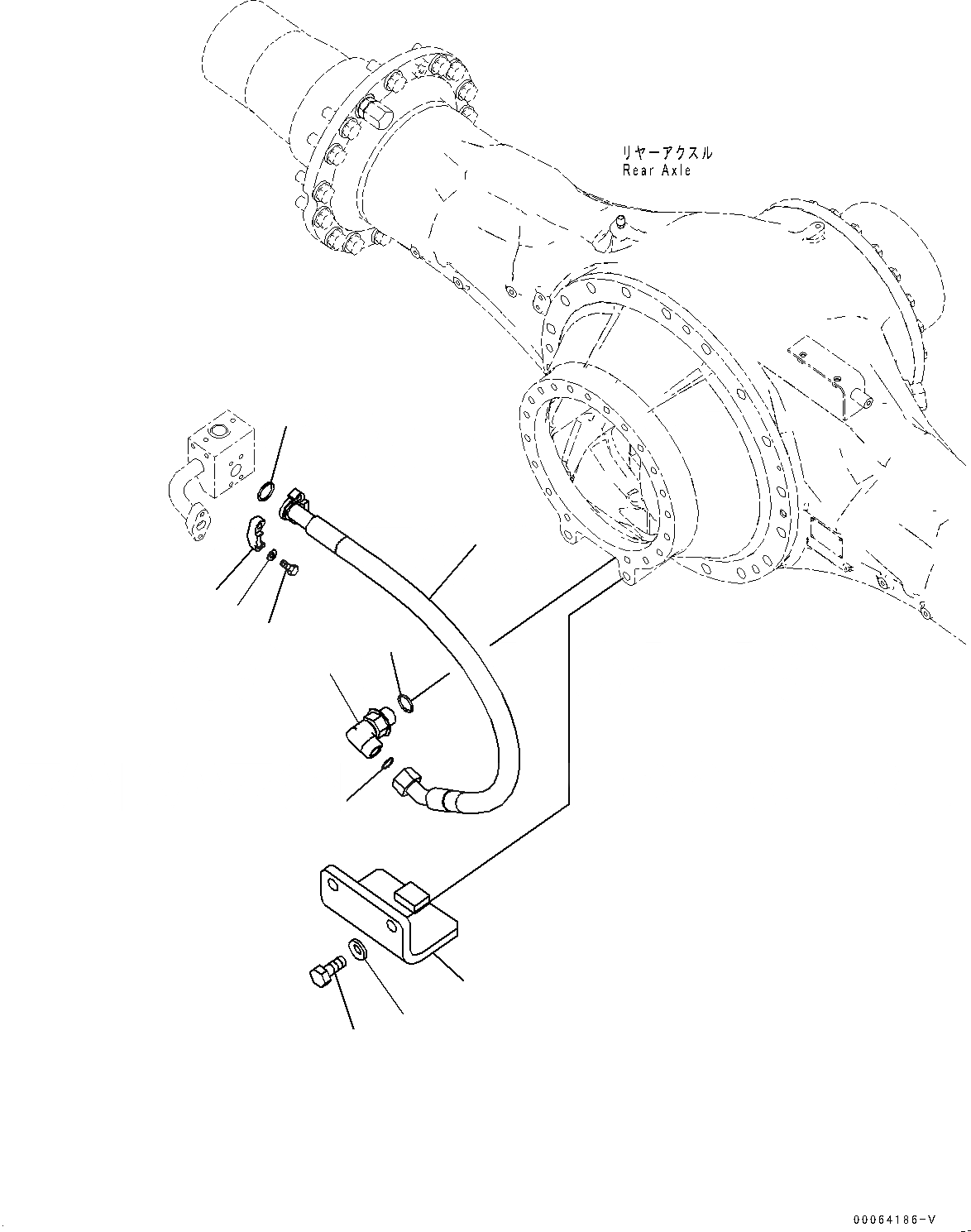 リヤーアクスル
Rear Axle

00064186-V