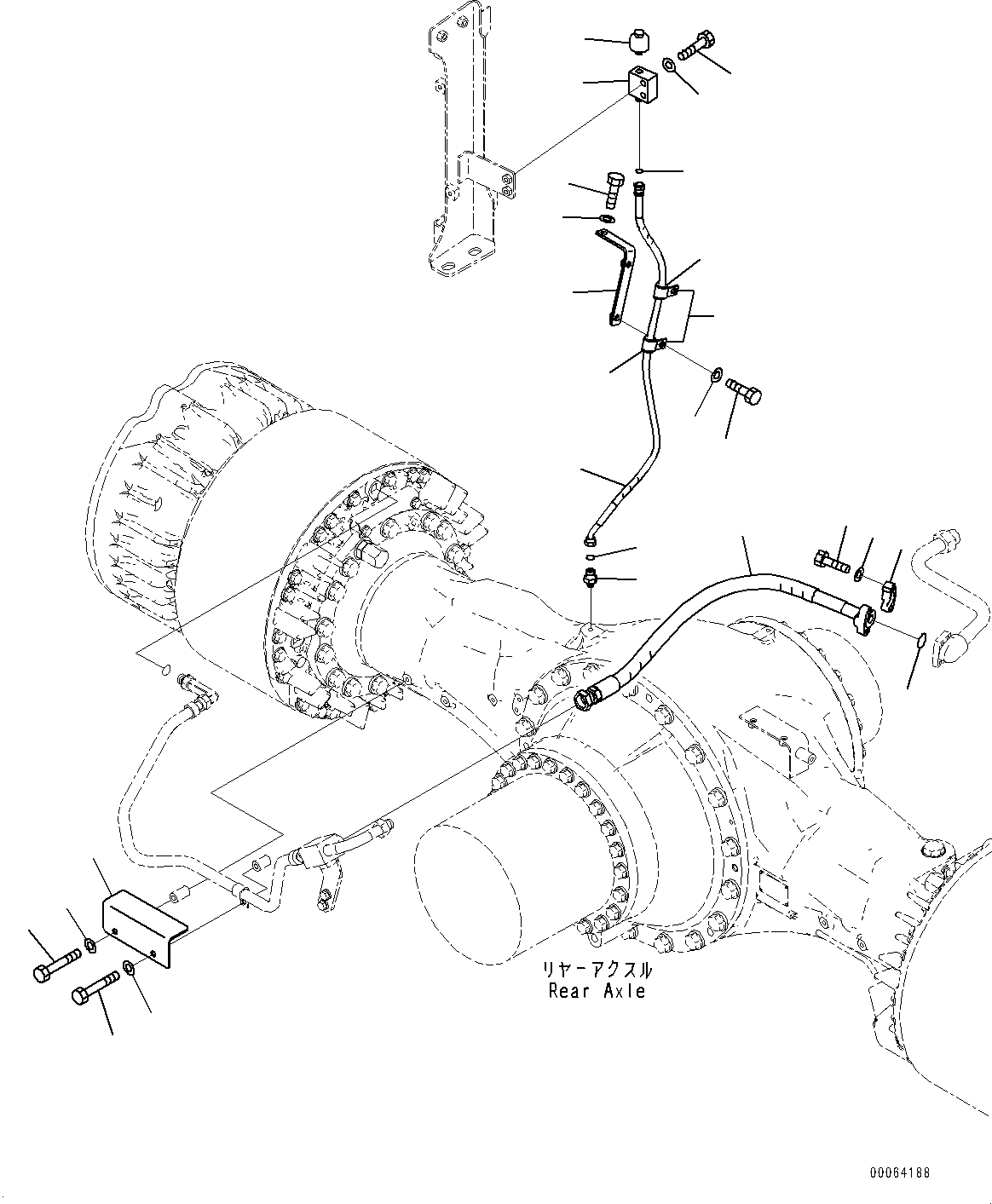 リヤーアクスル
Rear Axle

00064188