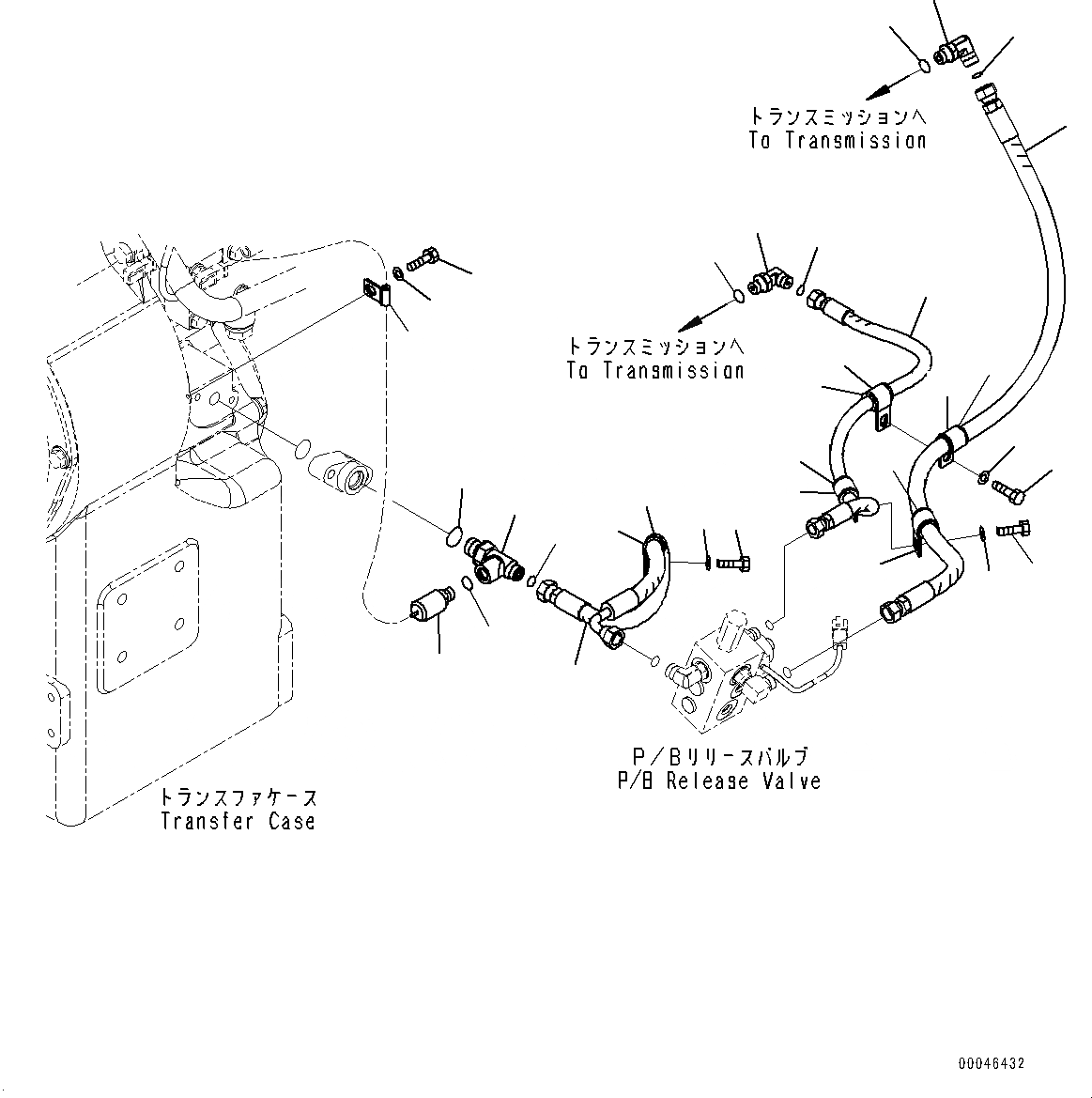 トランスミッションへ
To Transmission

トランスミッションへ
To Transmission

P/Bリリースバルブ
P/B Release Valve

トランスファケース
Transfer Case

00046432