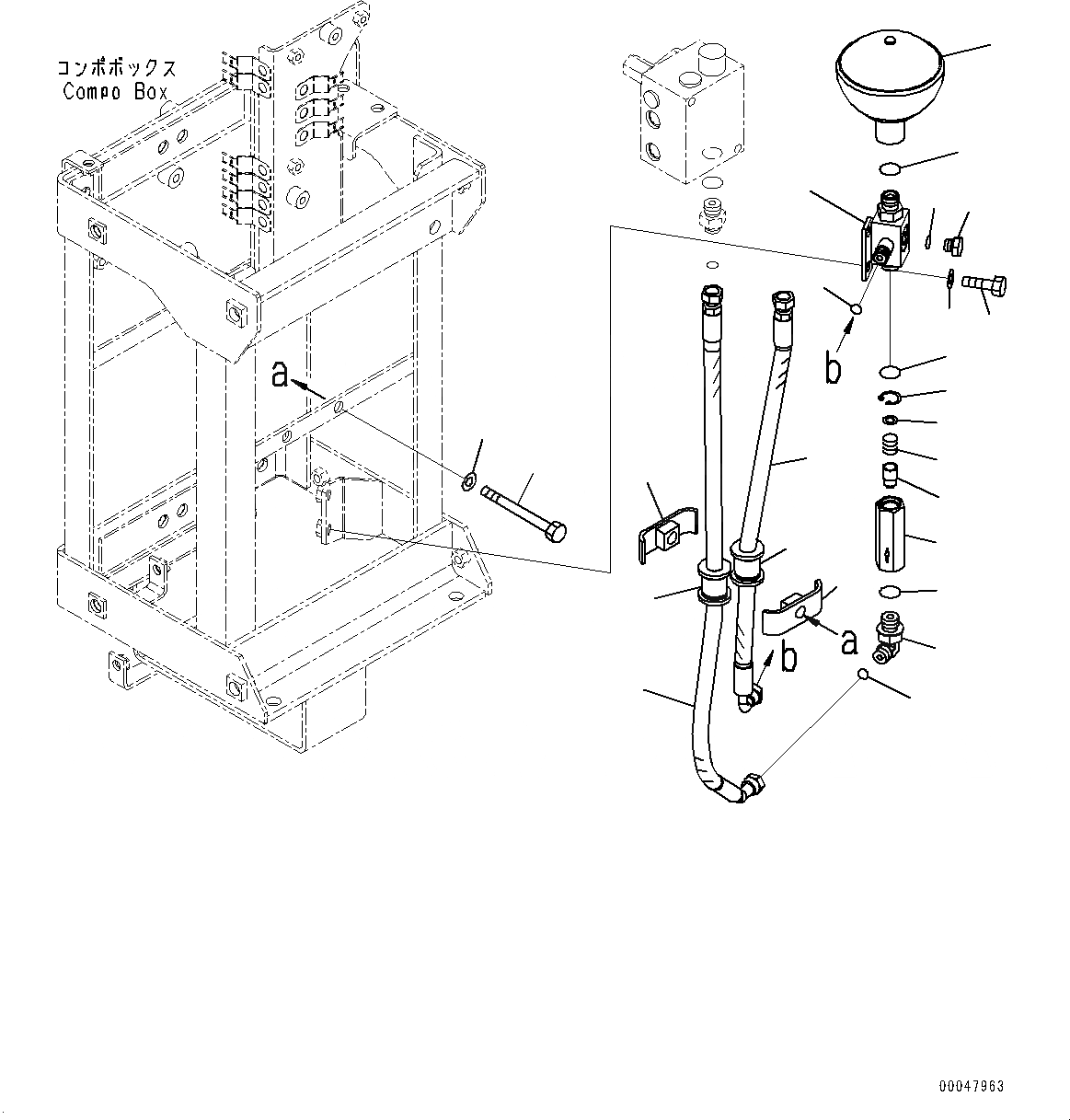 コンポボックス
Compo Box

a

b

a

b

00047963