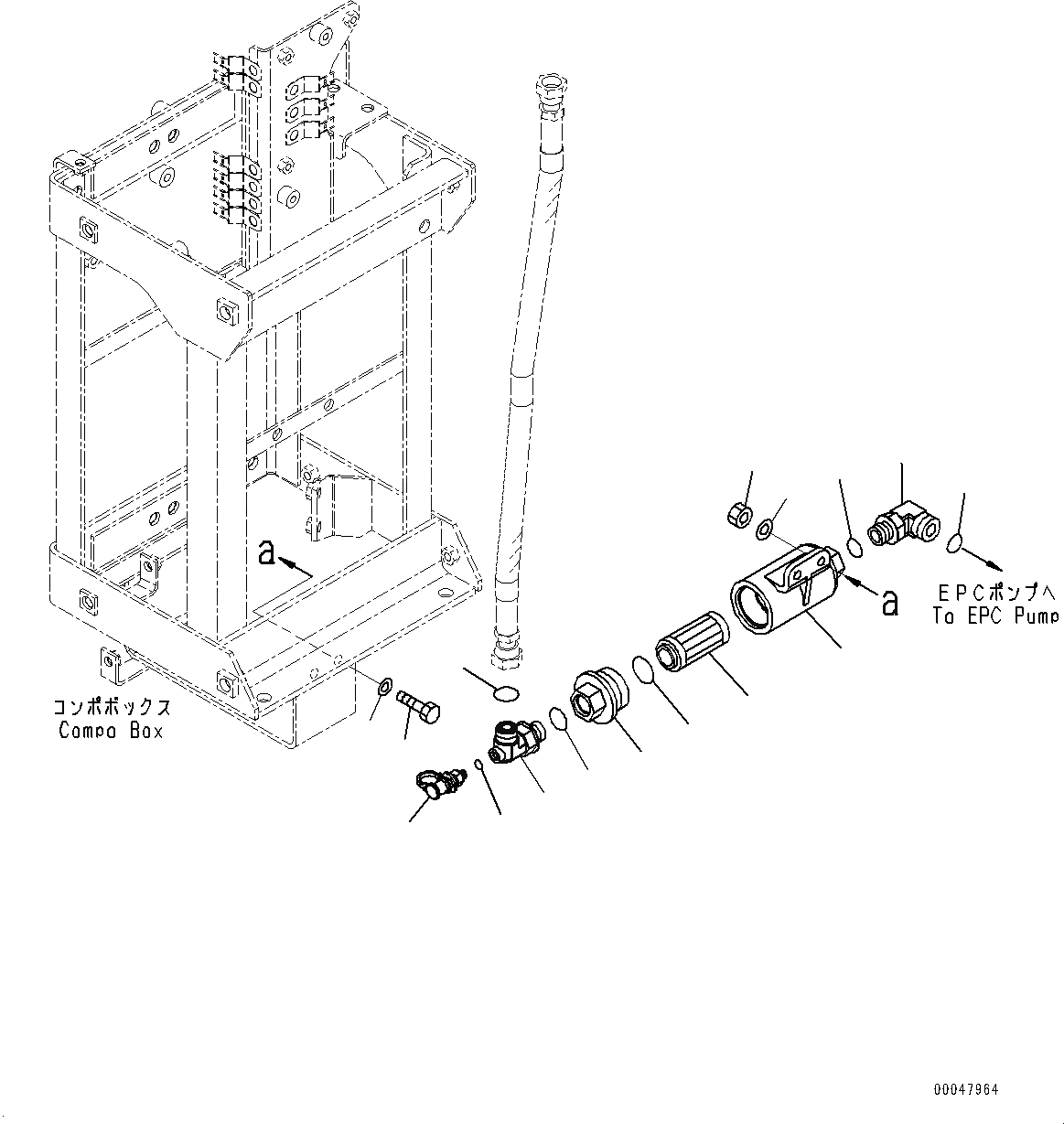 a

a

EPCポンプへ
To EPC Pump

コンポボックス
Compo Box

00047964