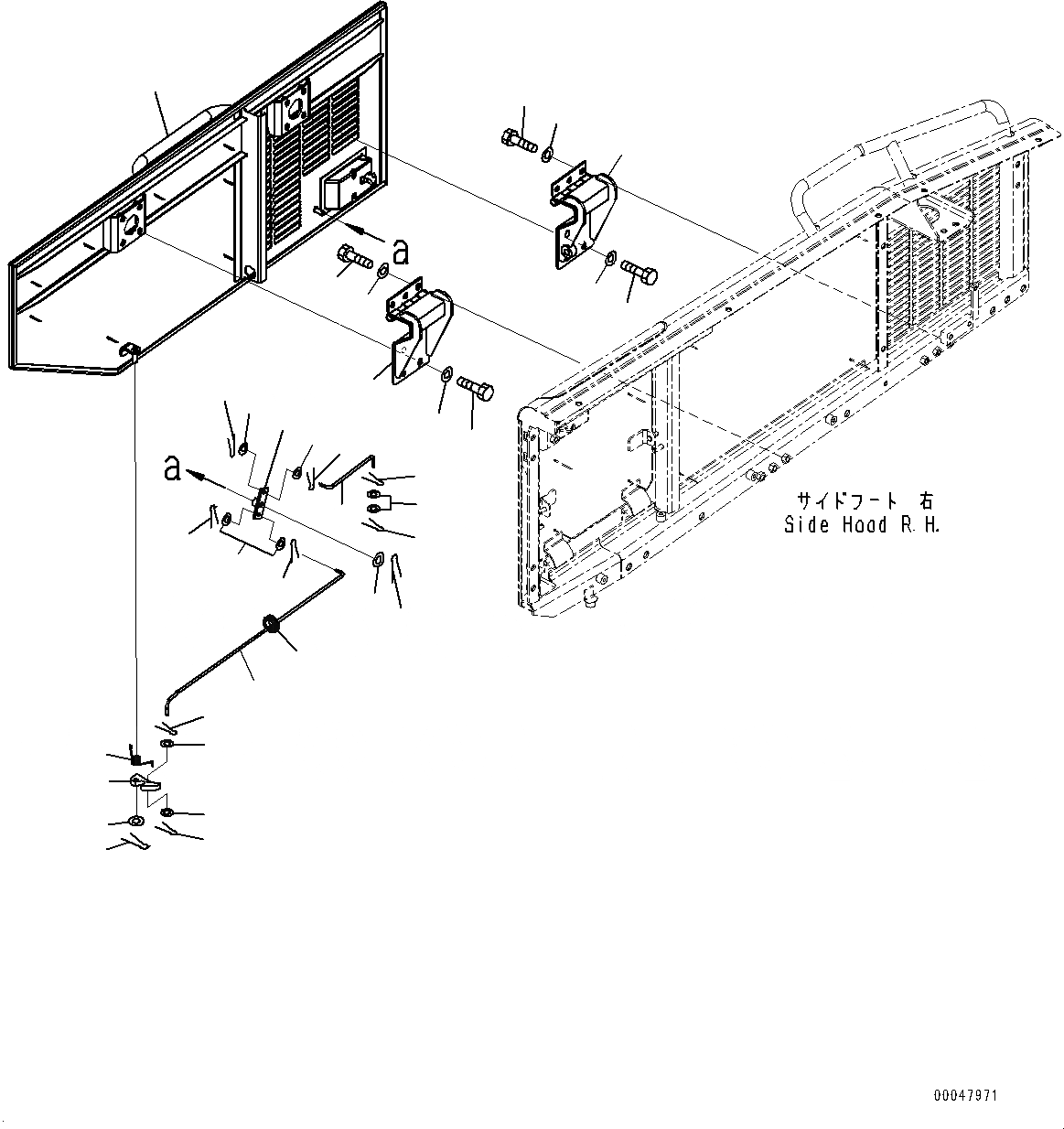 a

a

サイドフート 右
Side Hood R.H.

00047971