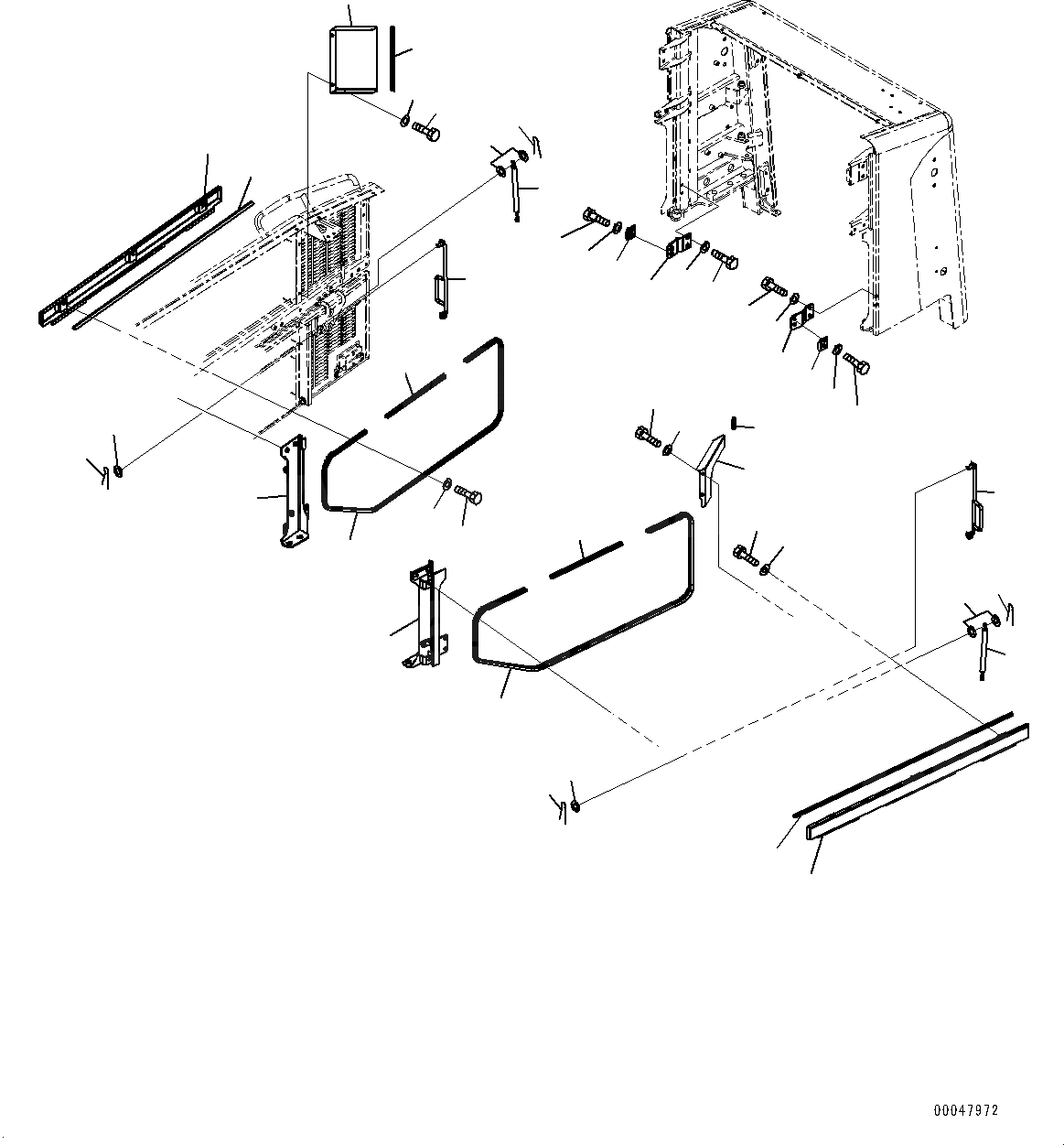 00047972