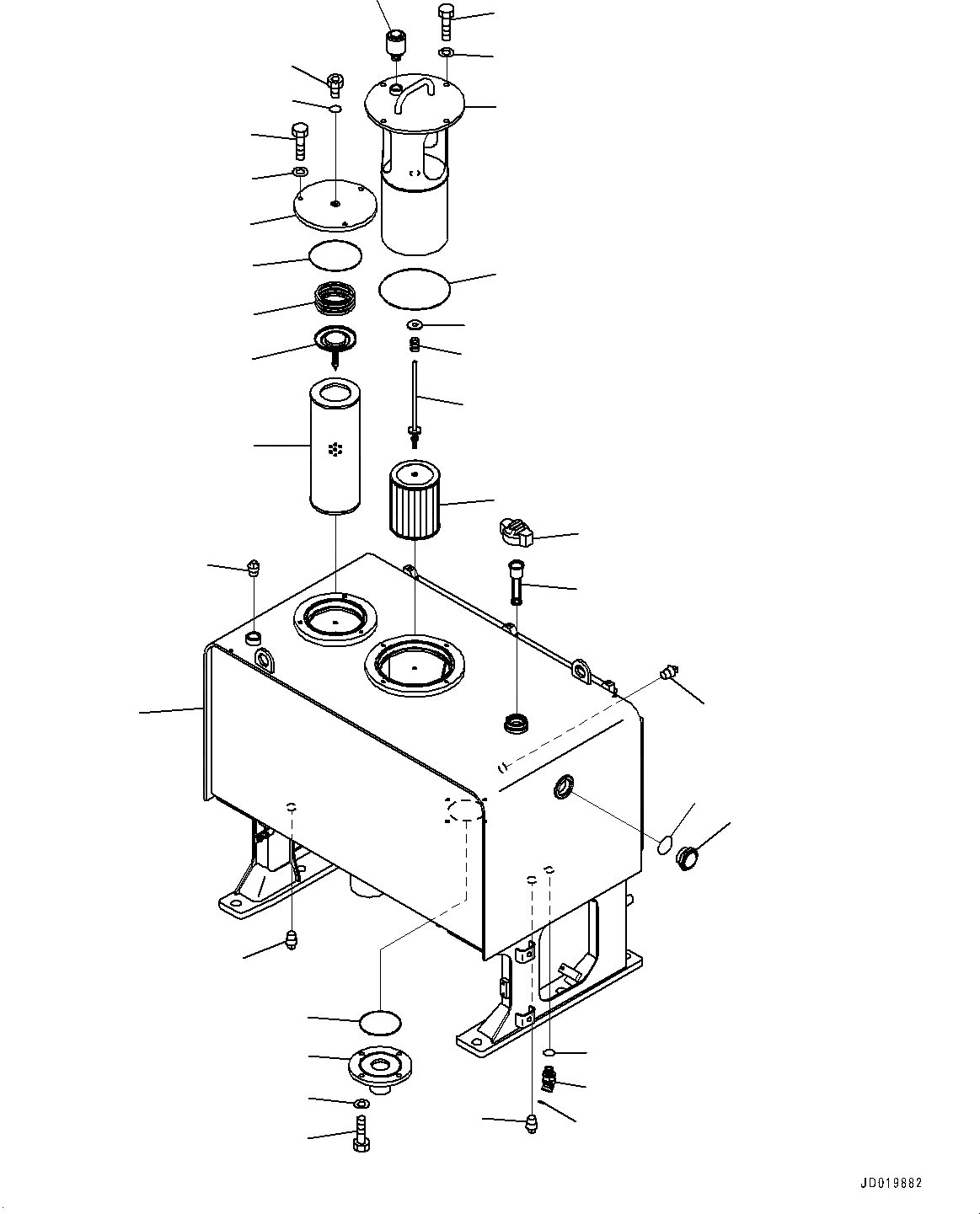 JD019882