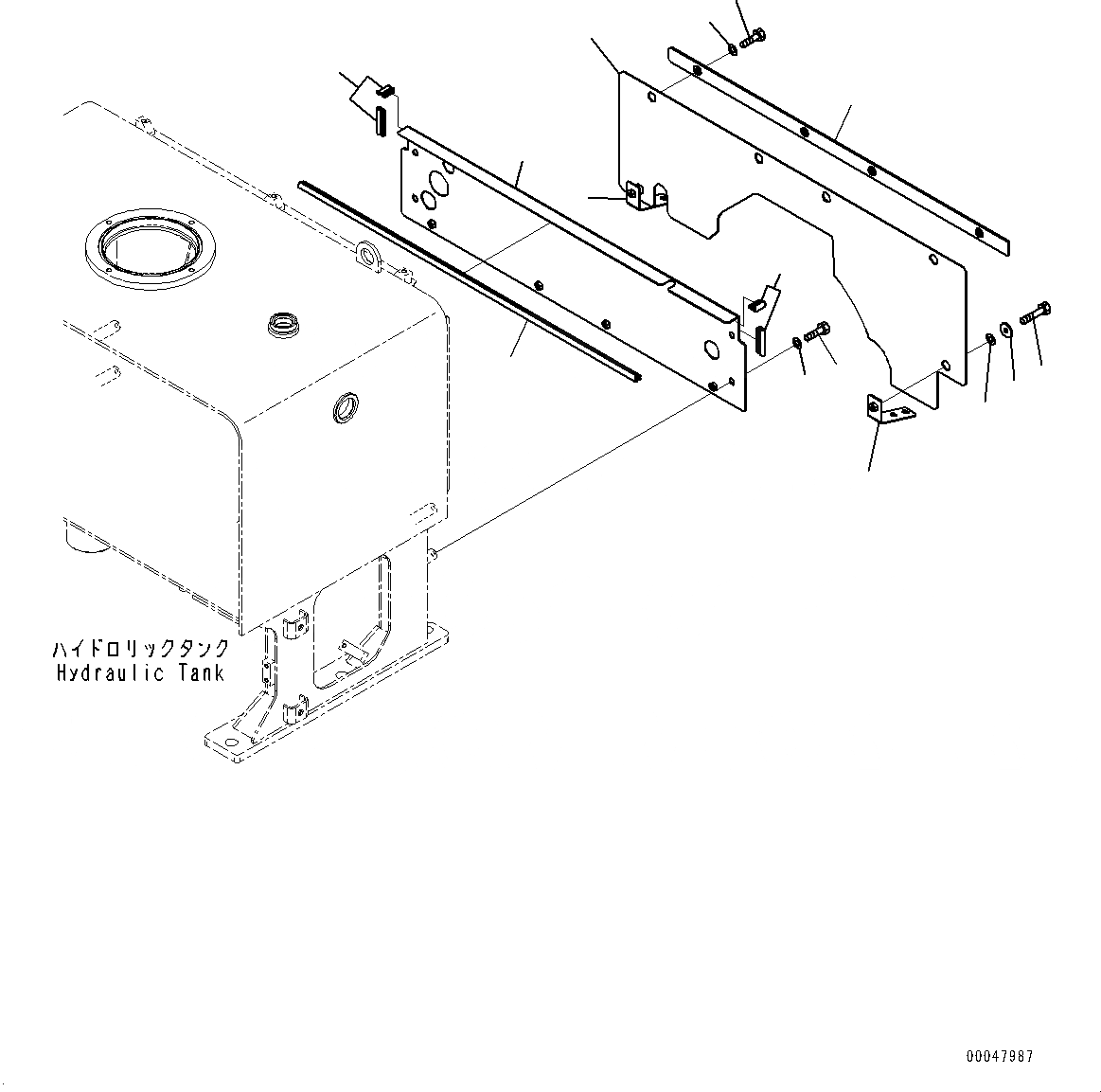 ハイドロリックタンク
Hydraulic Tank

00047987