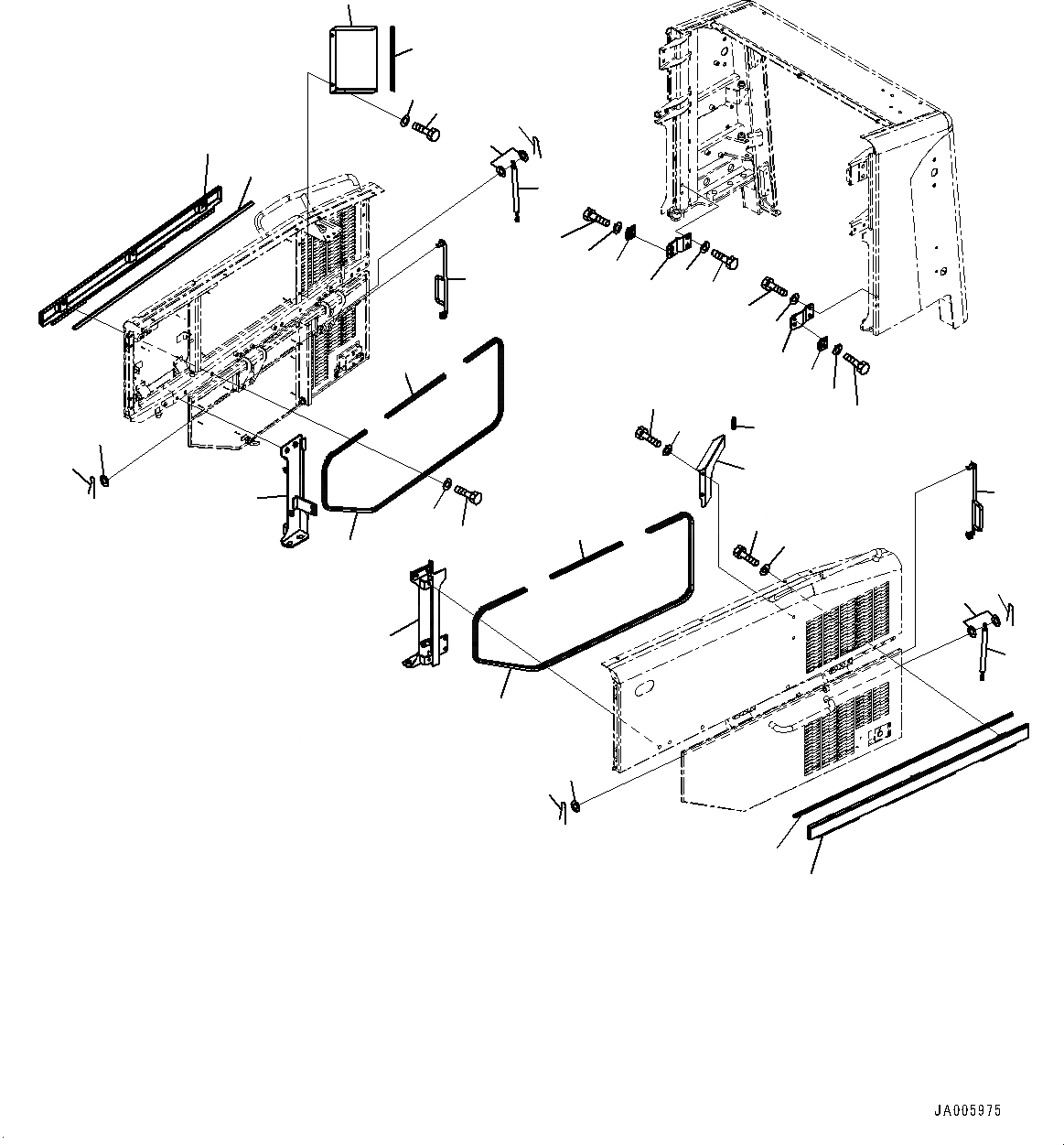 JA005975