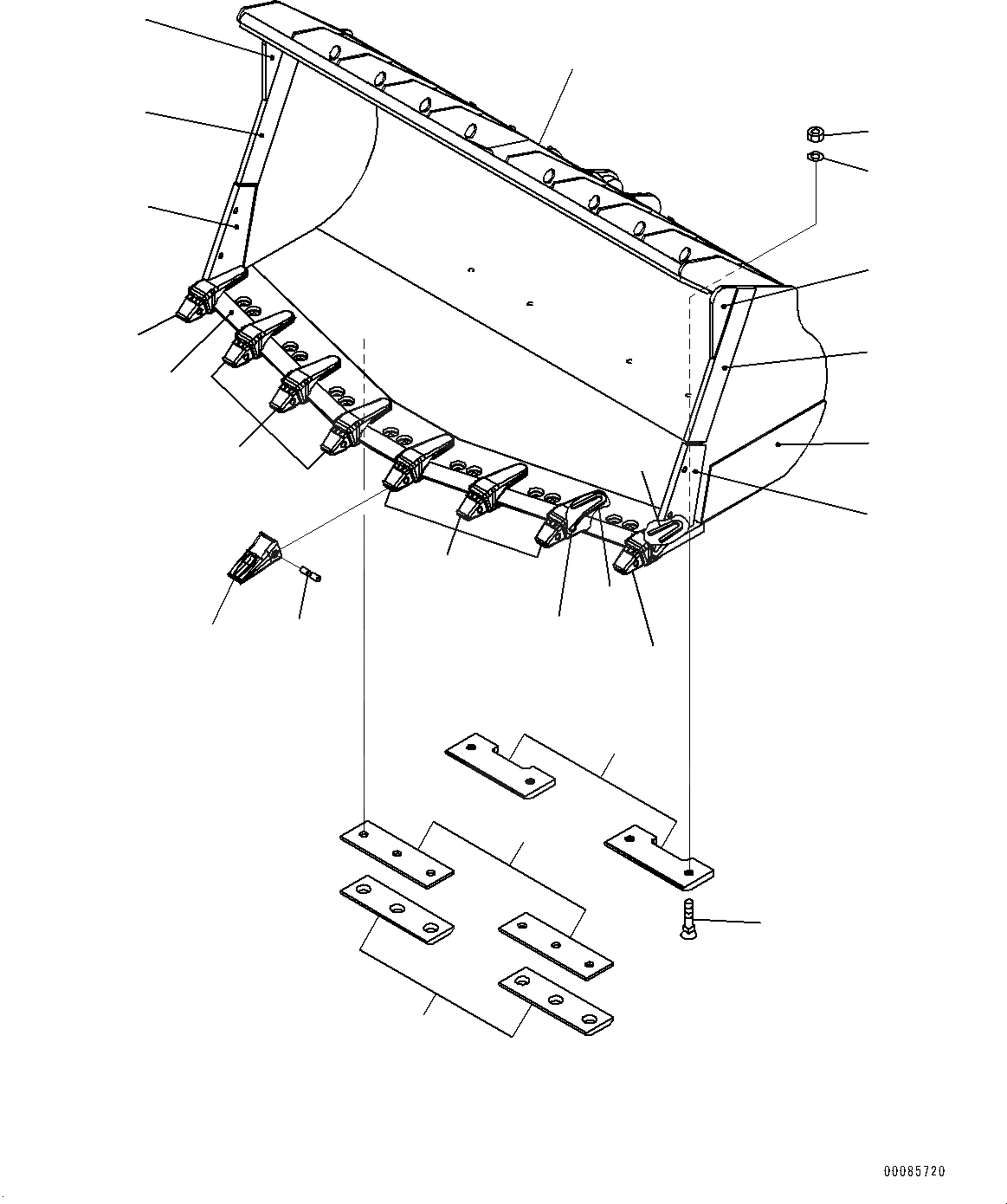 00085720