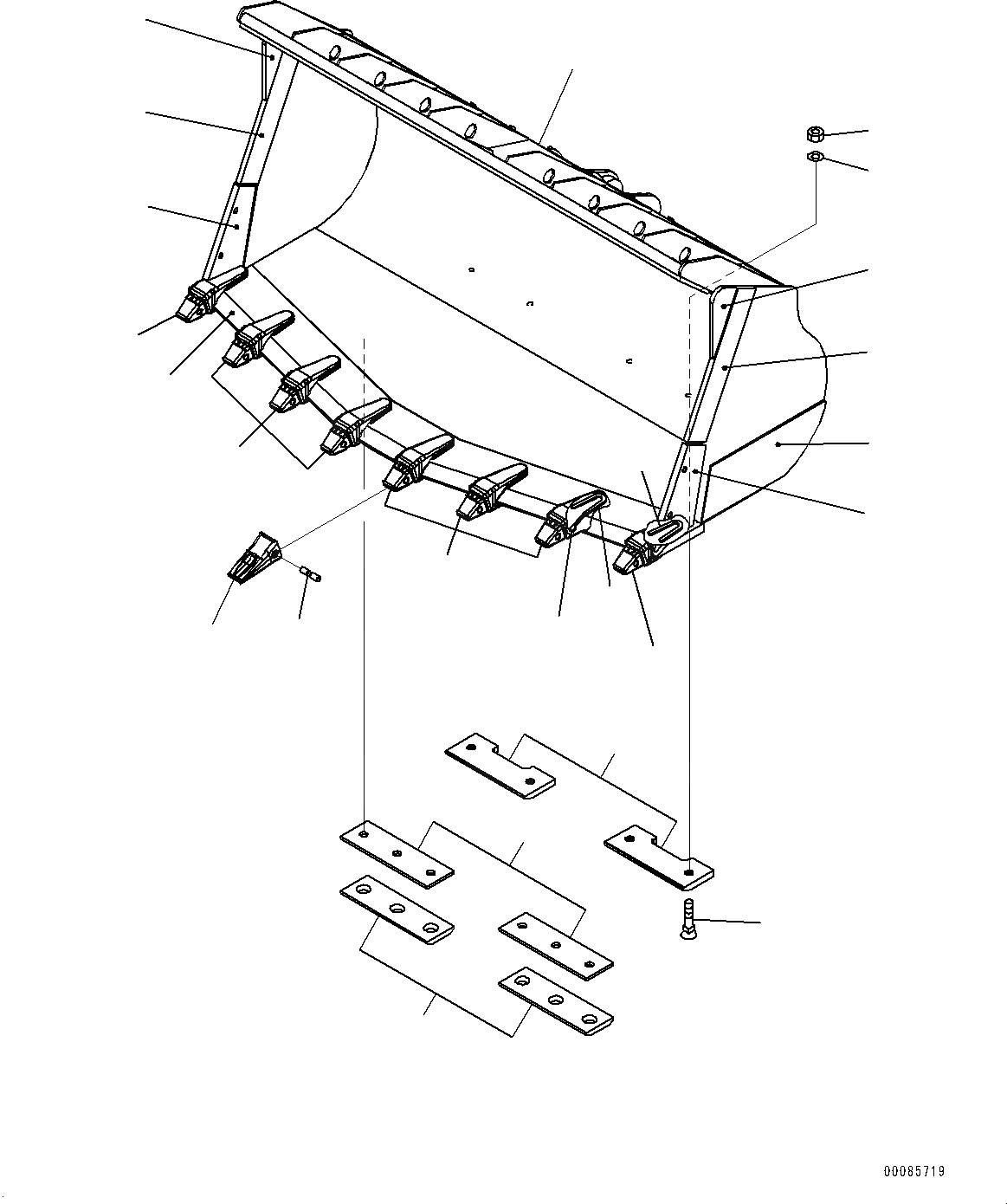 00085719