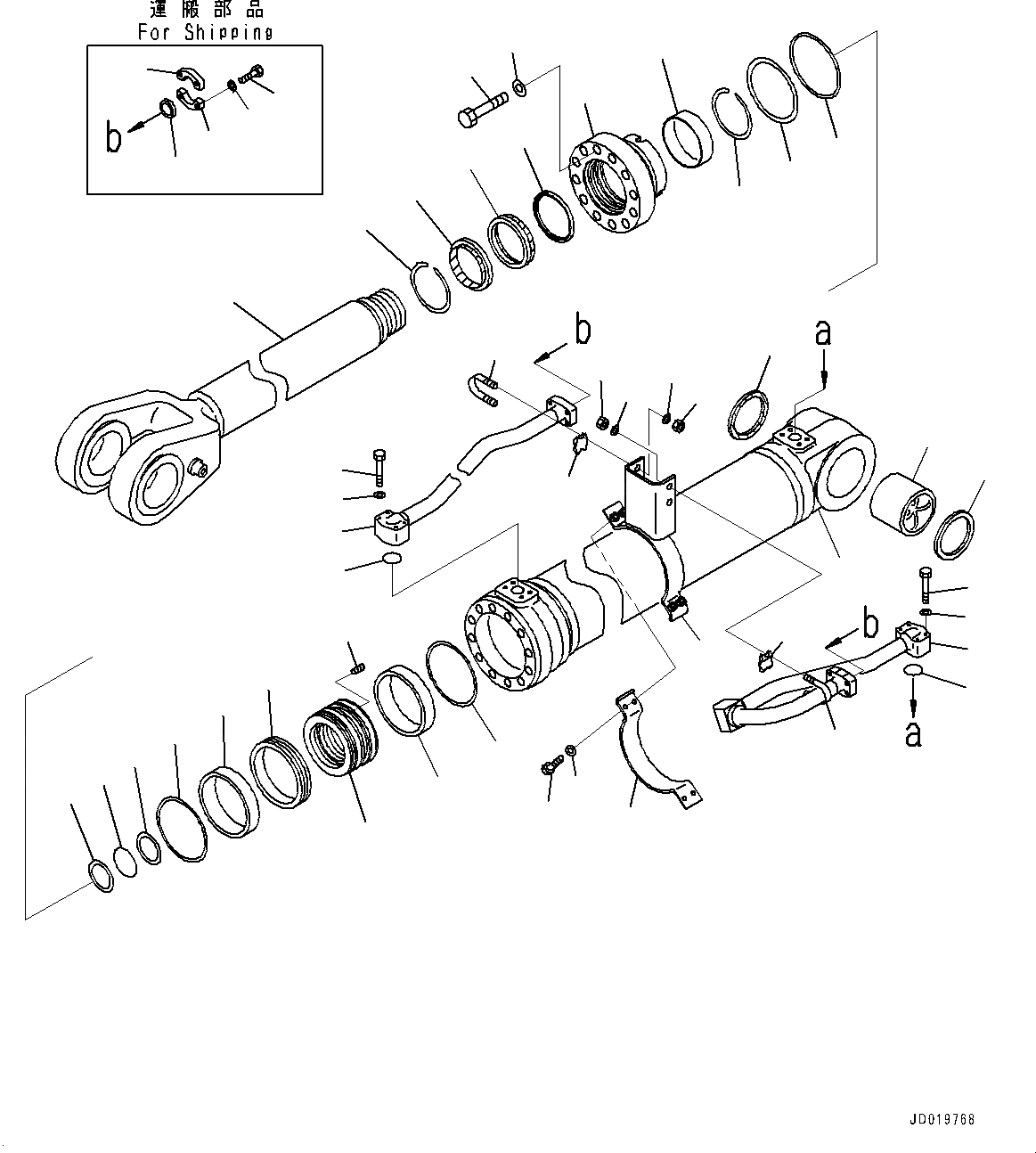 運搬部品
For Shipping

b

b

a

b

a

JD019768