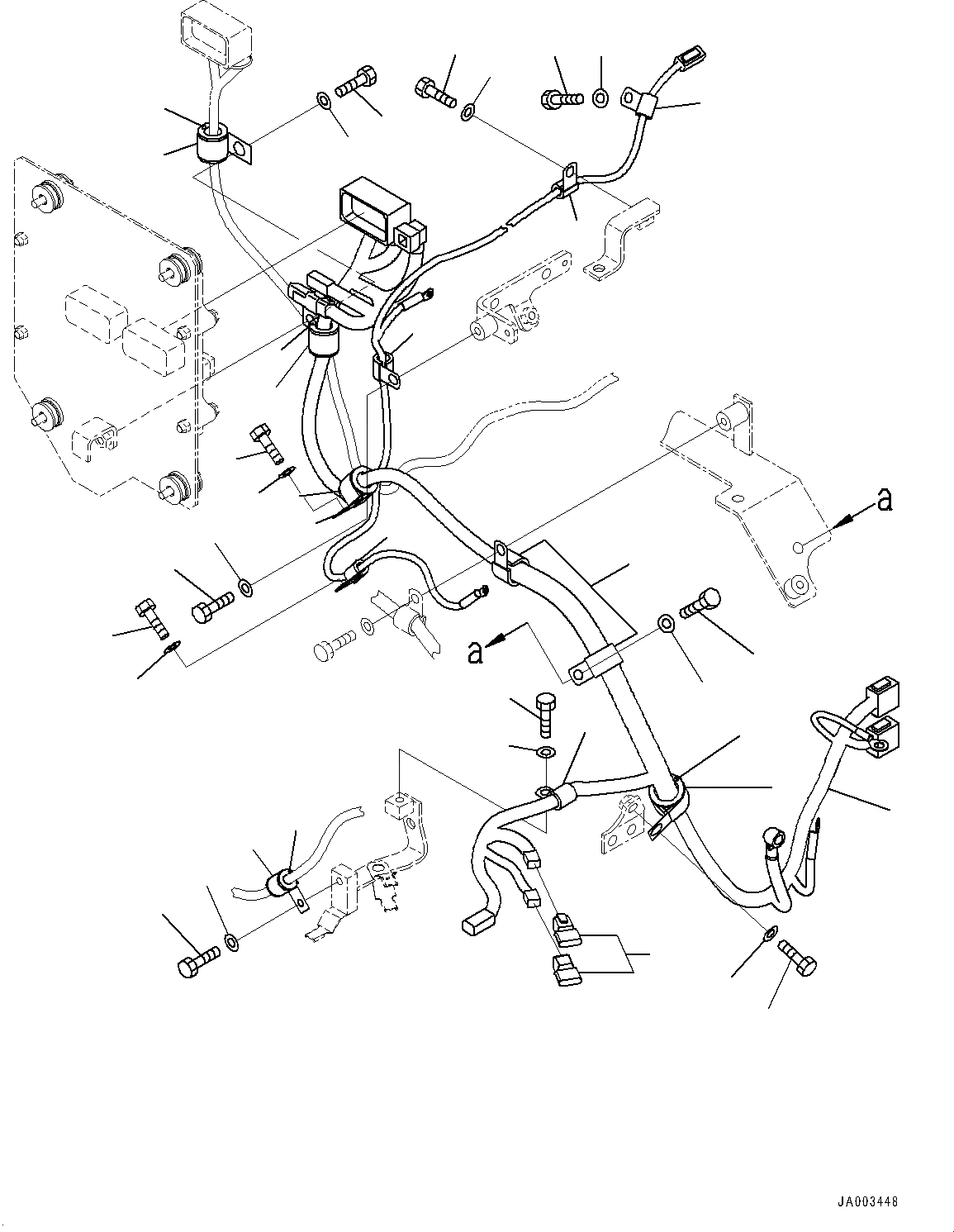 a

a

JA003448