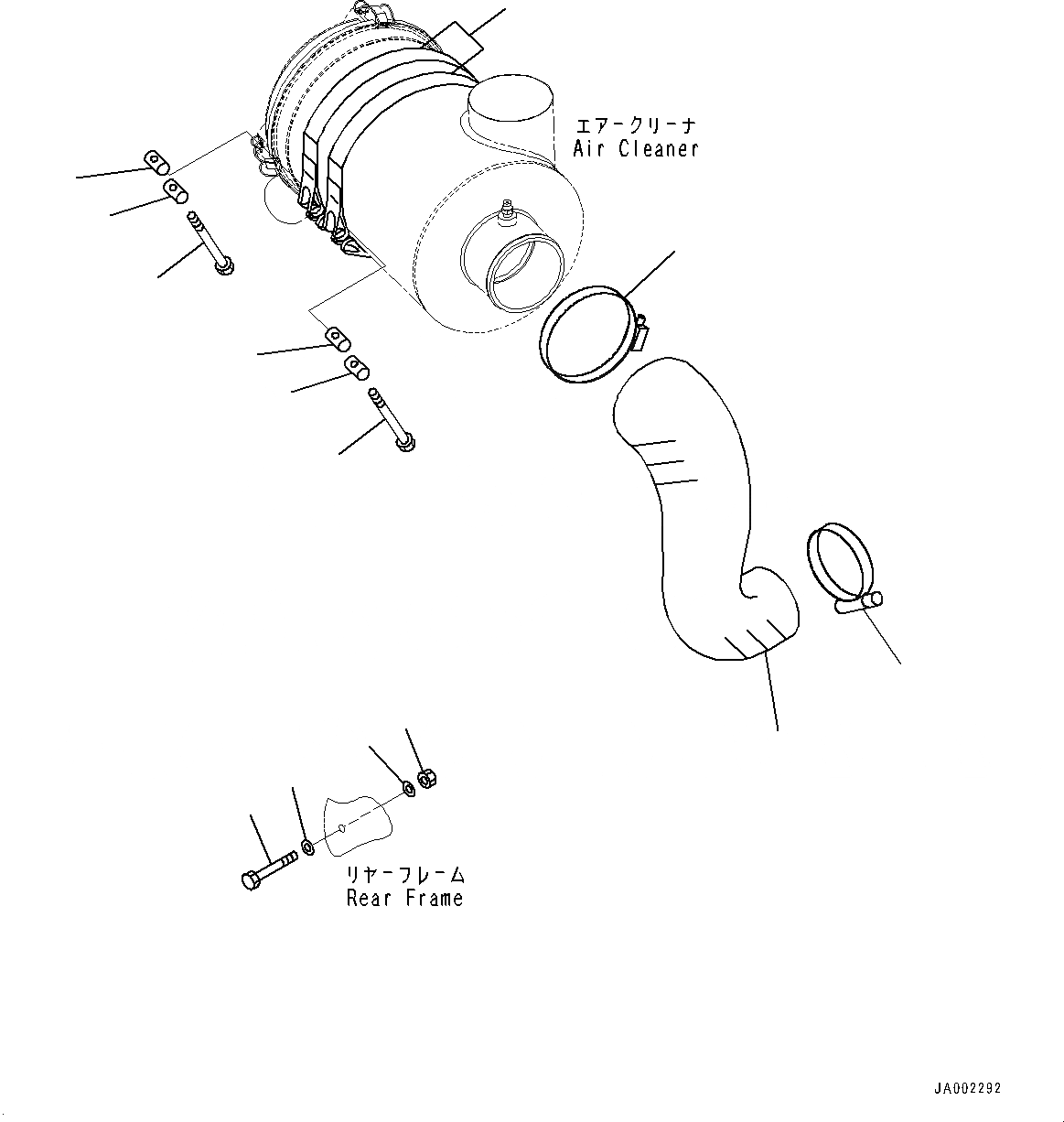 エアークリーナ
Air Cleaner

リヤーフレーム
Rear Frame

JA002292