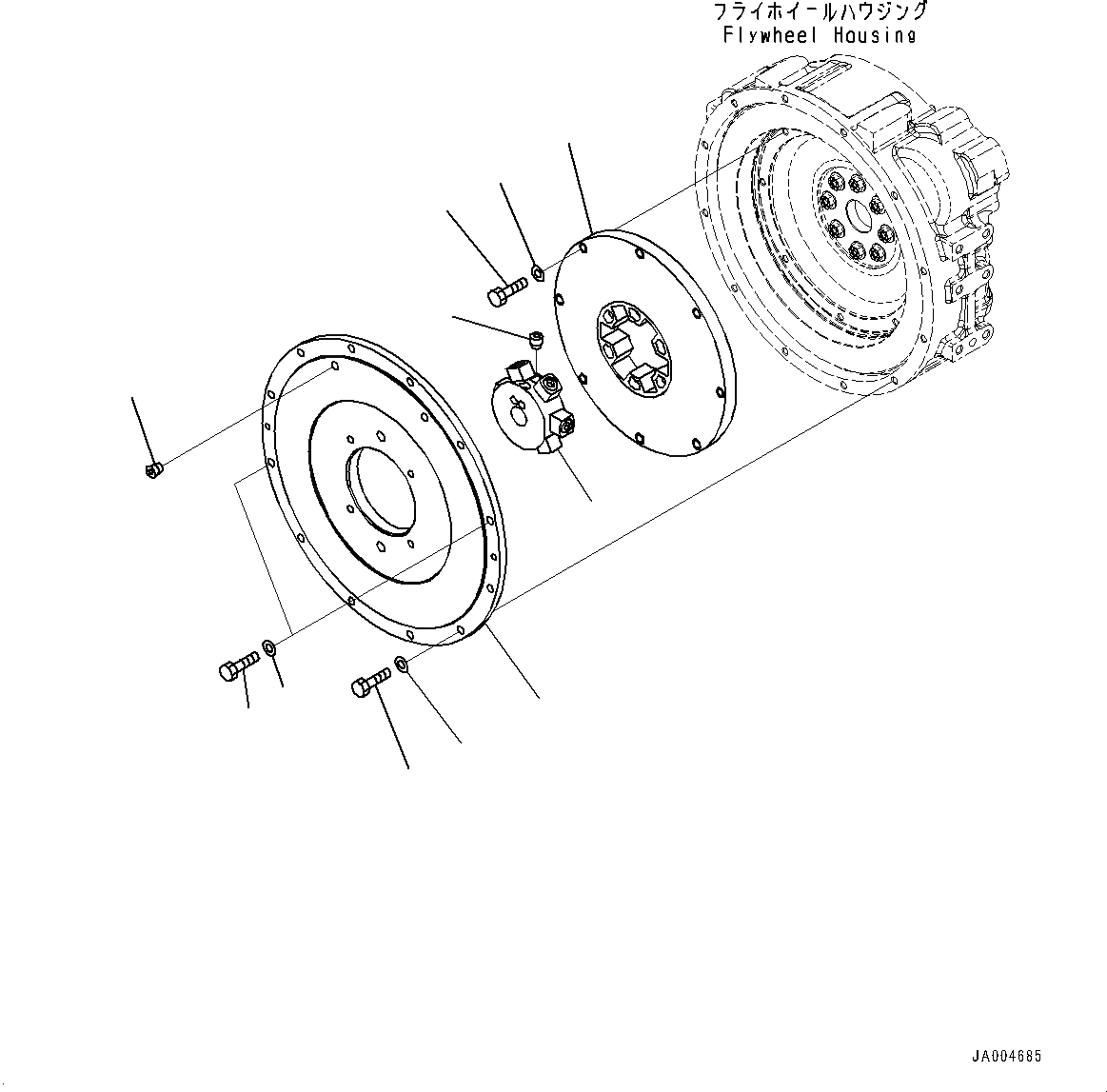 フライホイールハウジング
Flywheel Housing

JA004685