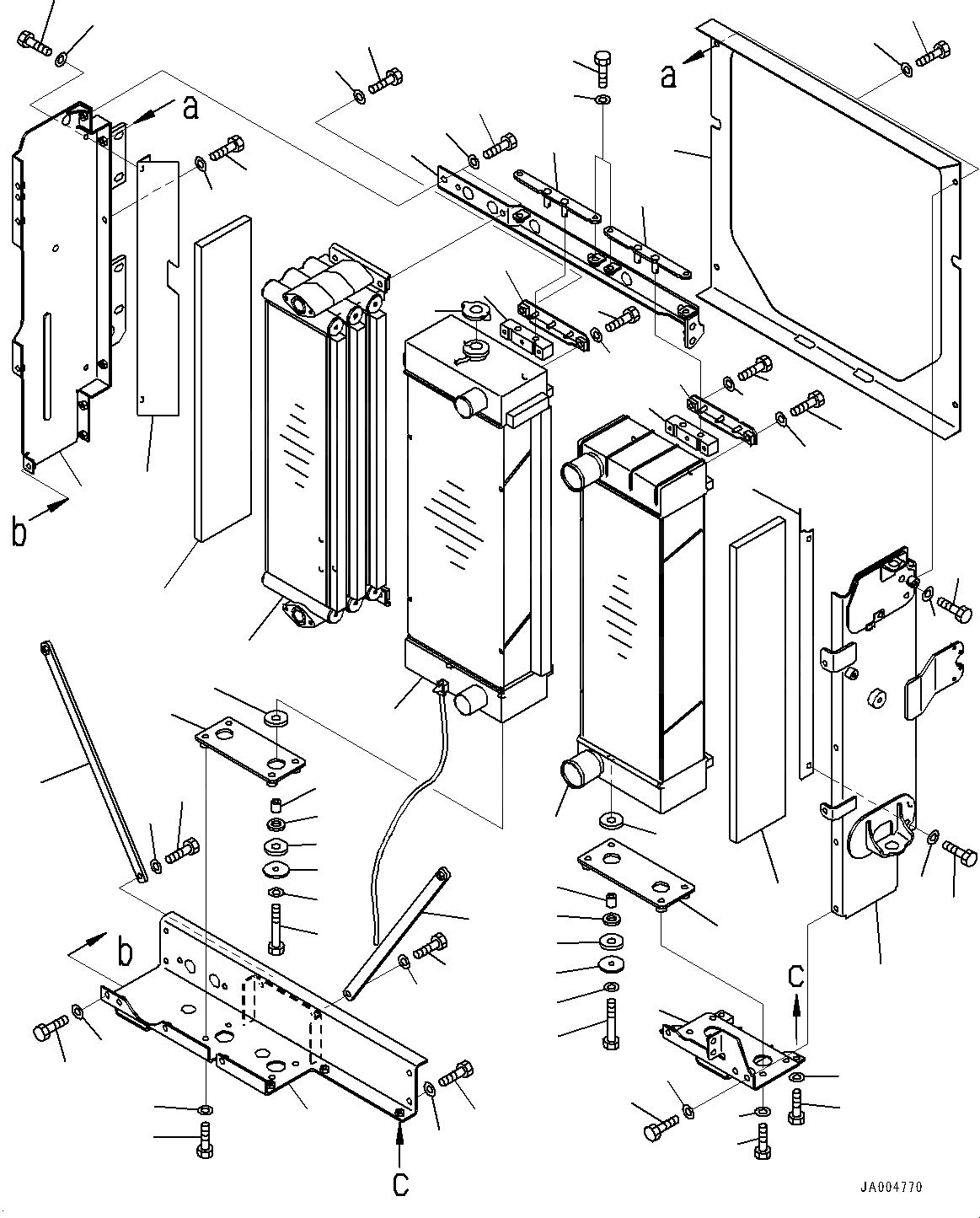 a
a
b
b
c
c
JA004770