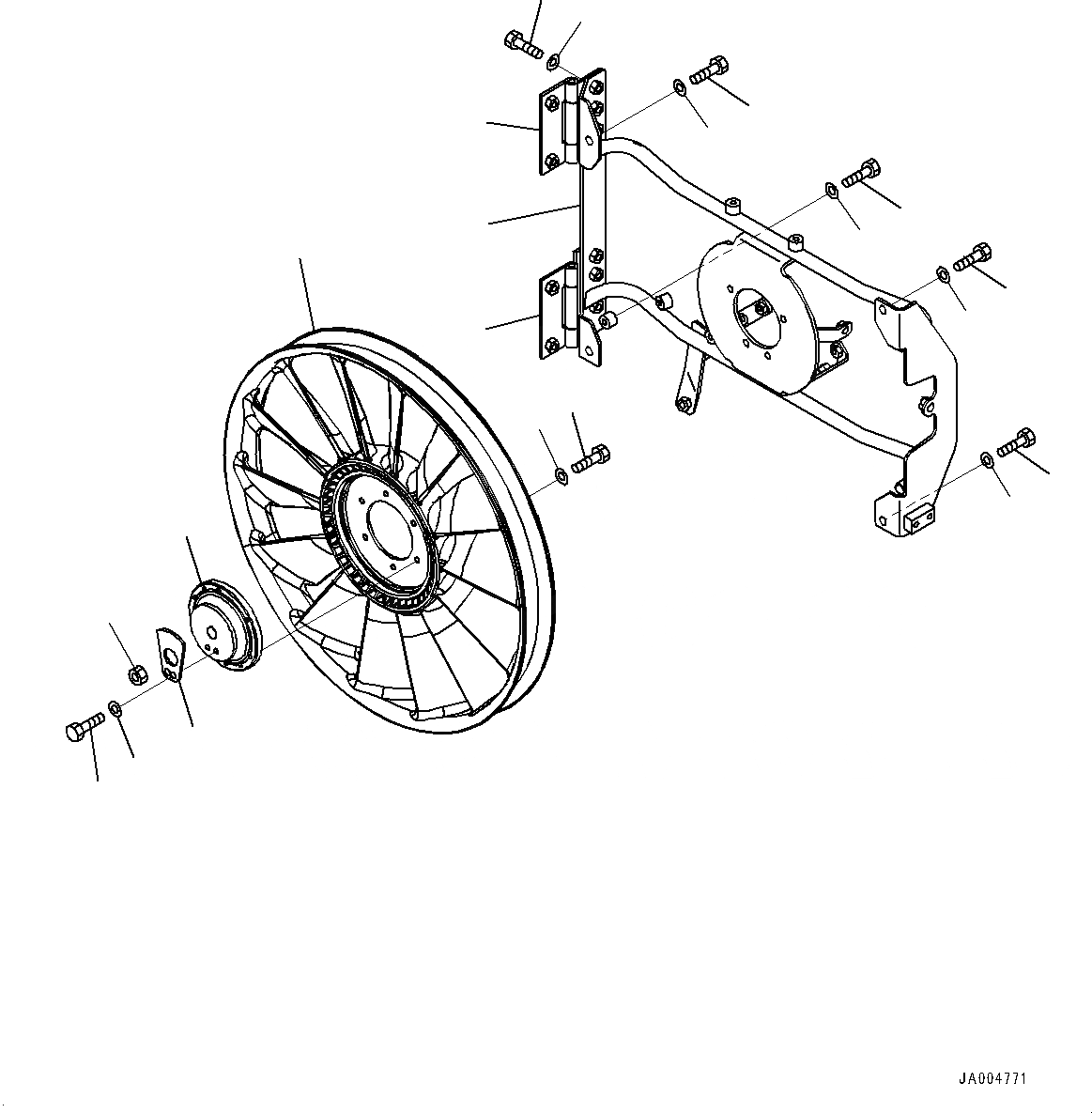 JA004771