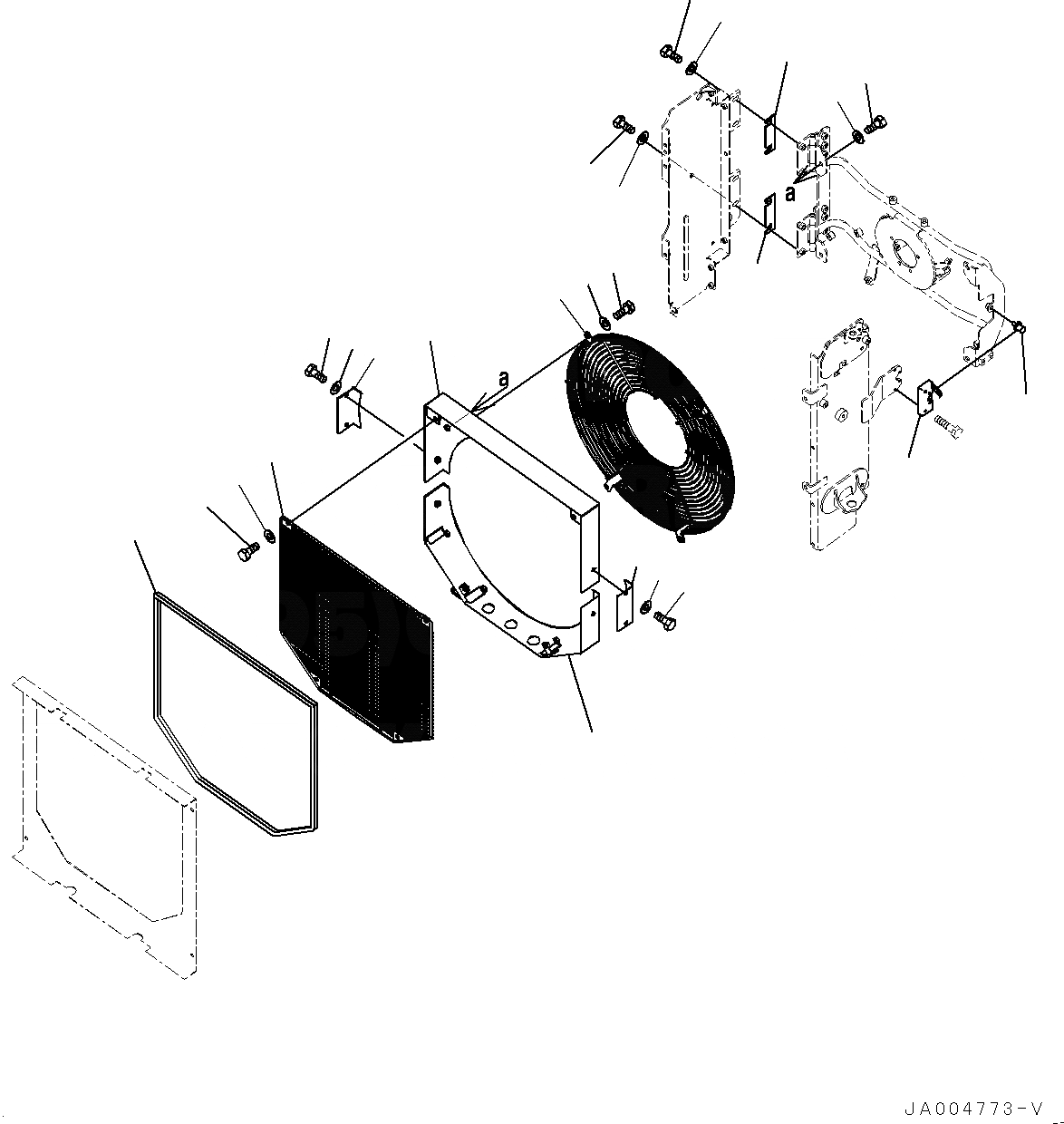 a

a

JA004773-V