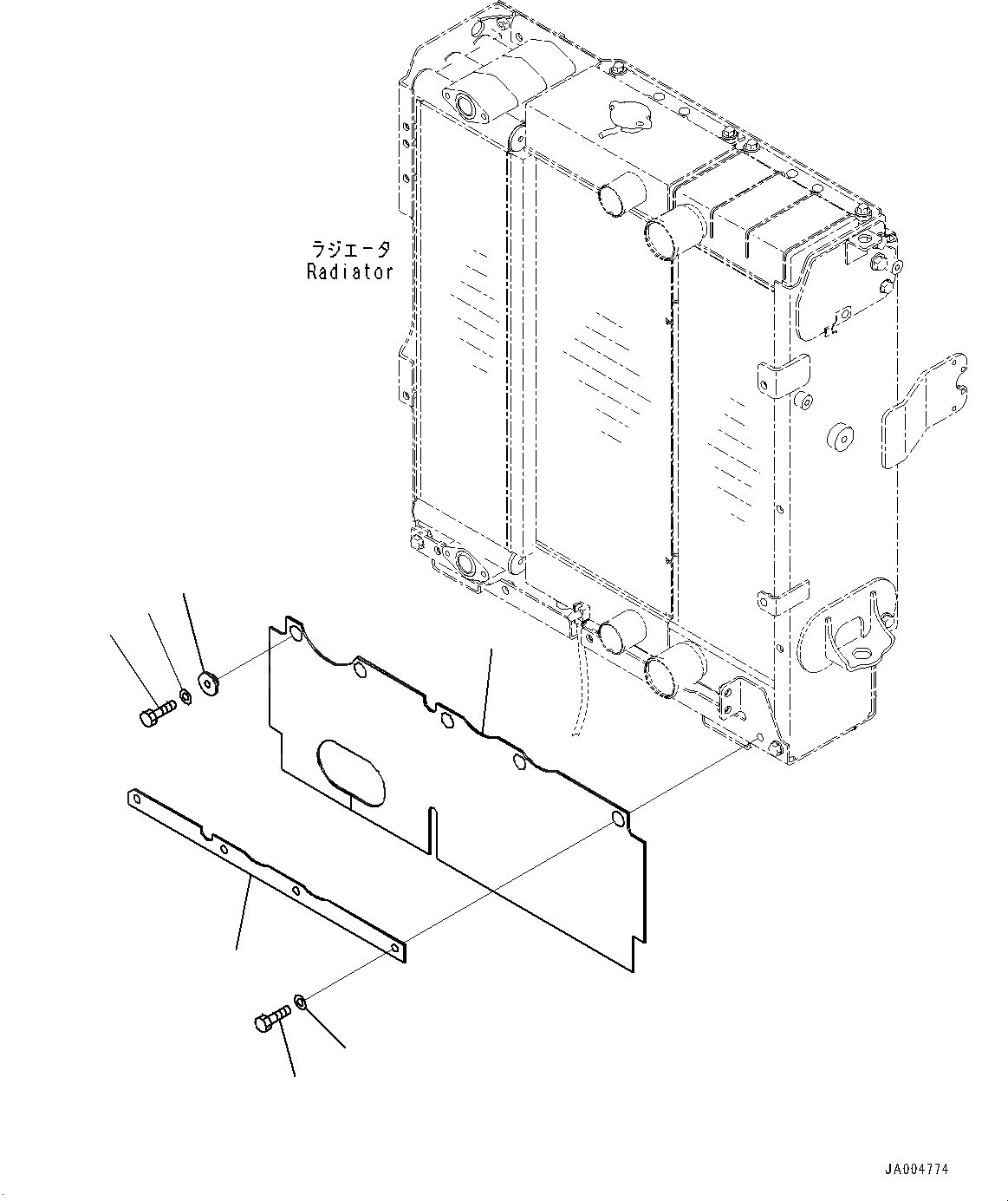 ラジエータ
Radiator

JA004774