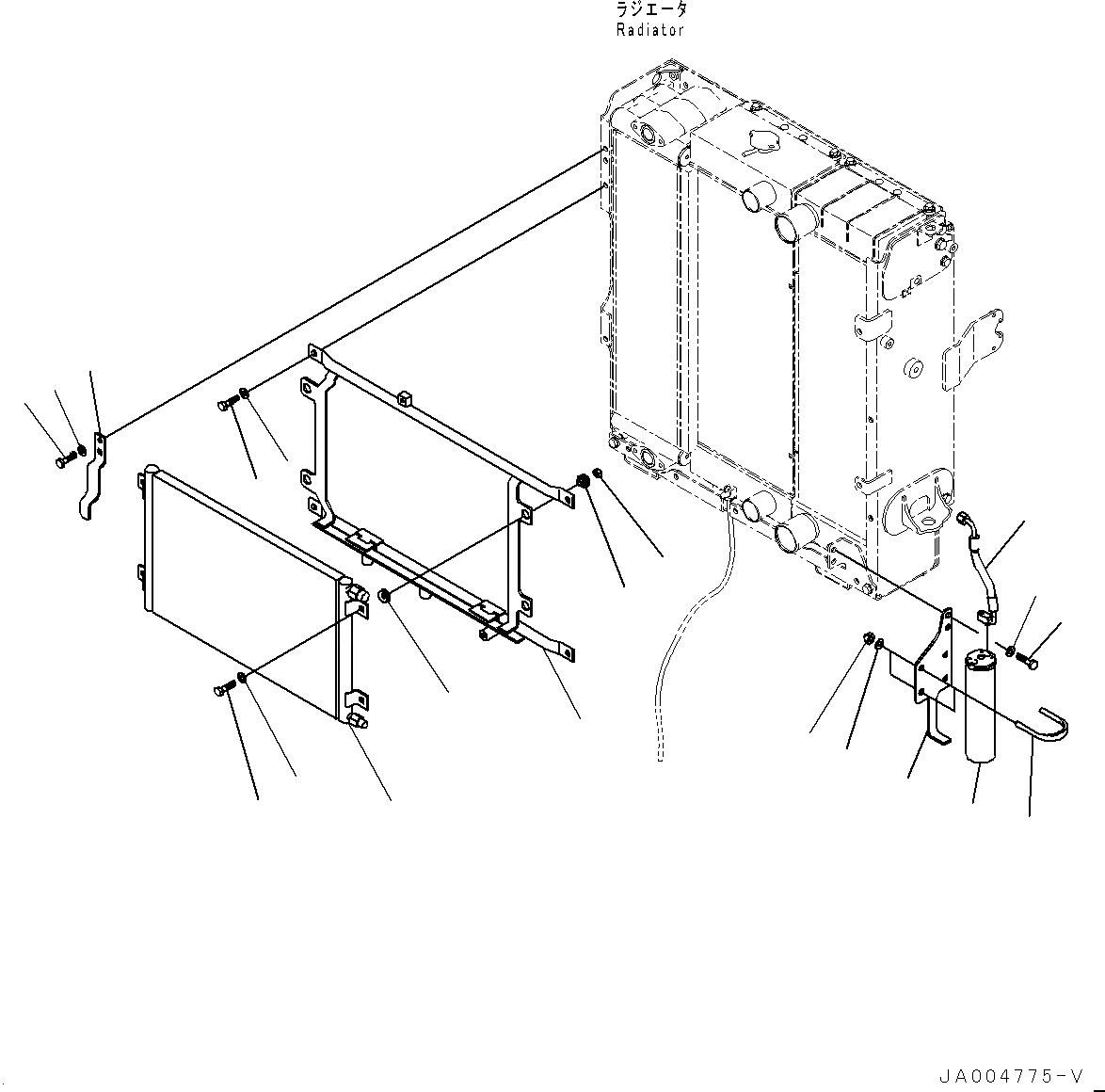 ラジエータ
Radiator

JA004775-V