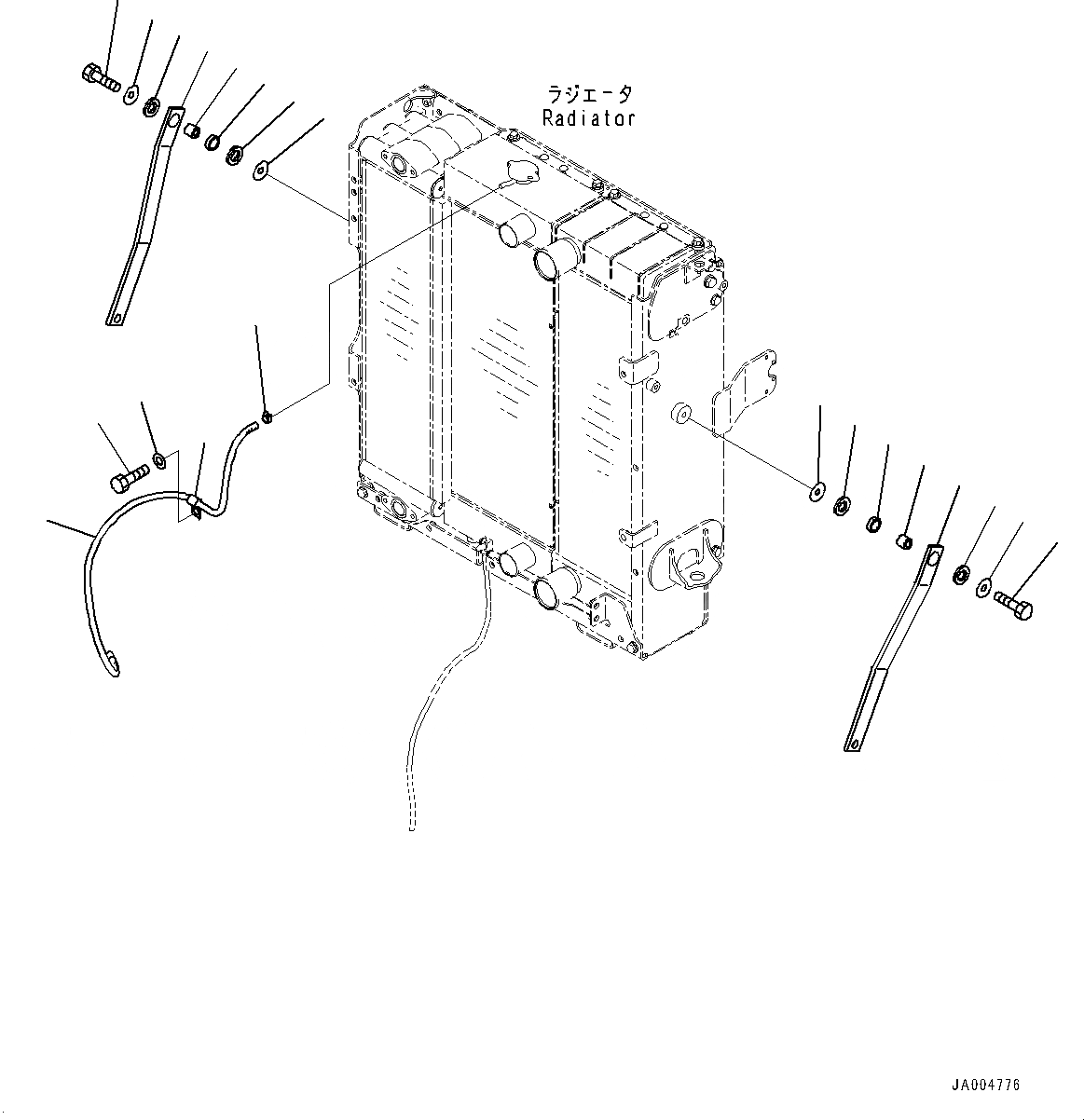 ラジエータ
Radiator

JA004776