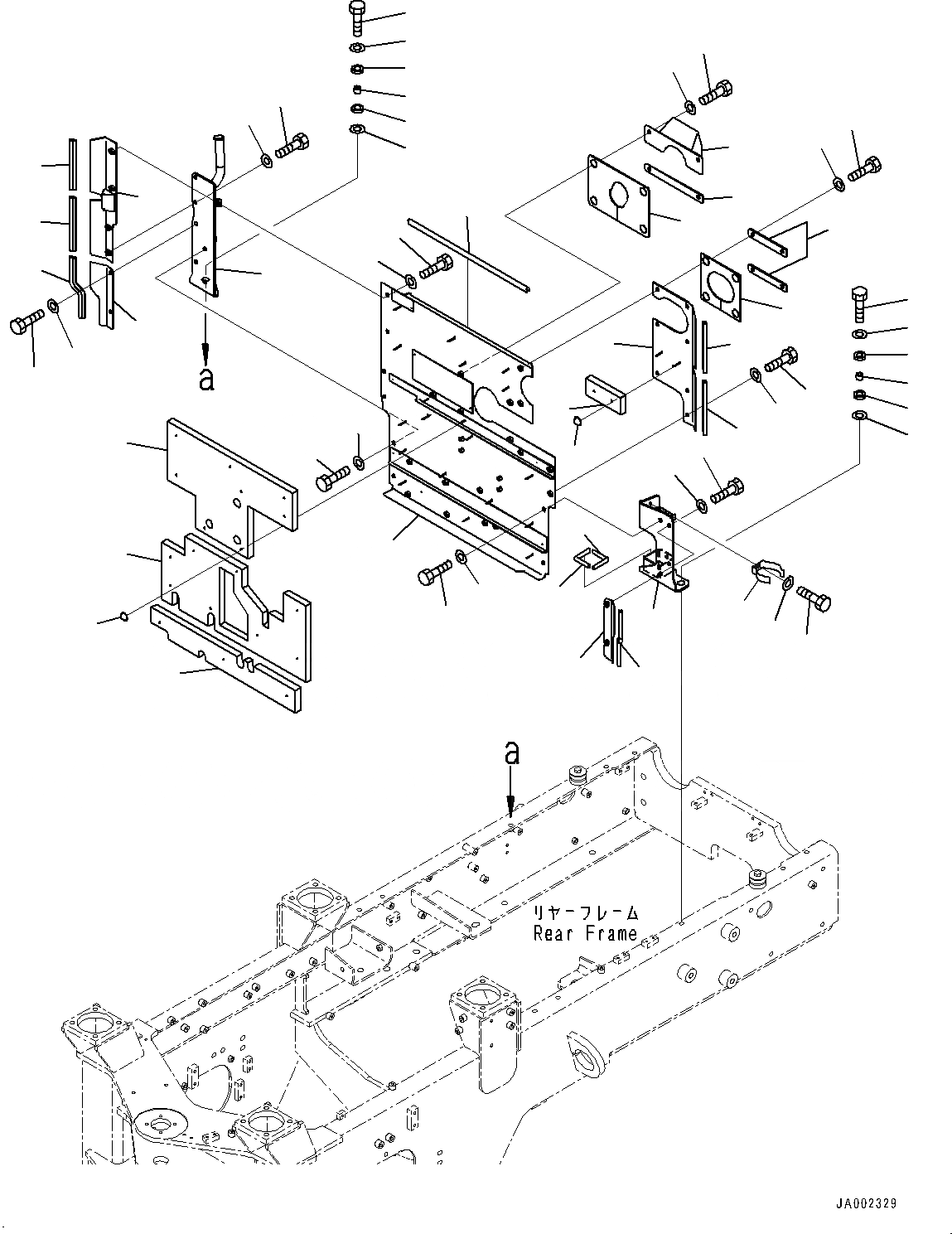 a

a

リヤーフレーム
Rear Frame

JA002329