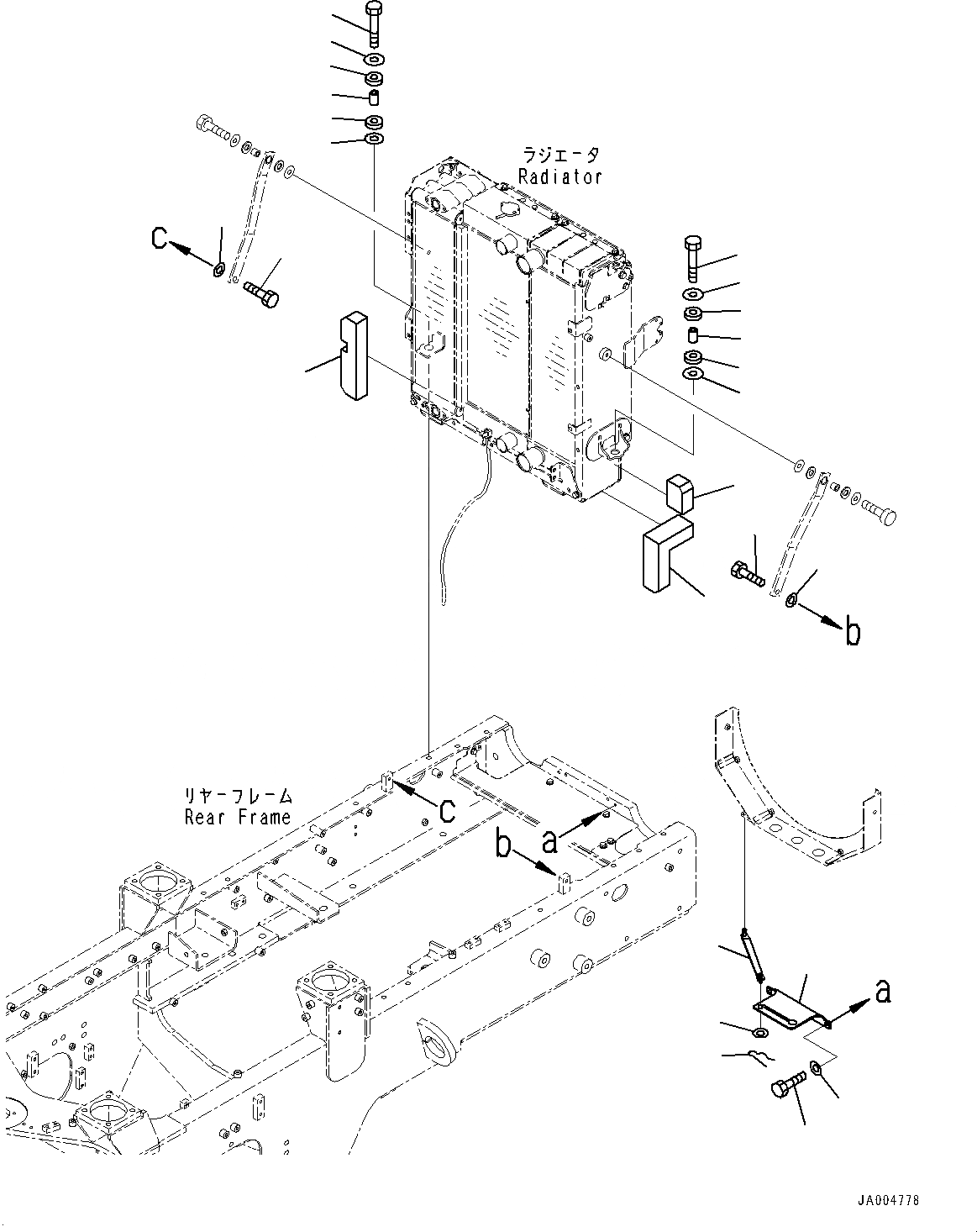 ラジエータ
Radiator

C

b

リヤーフレーム
Rear Frame

c

a

b

a

JA004778