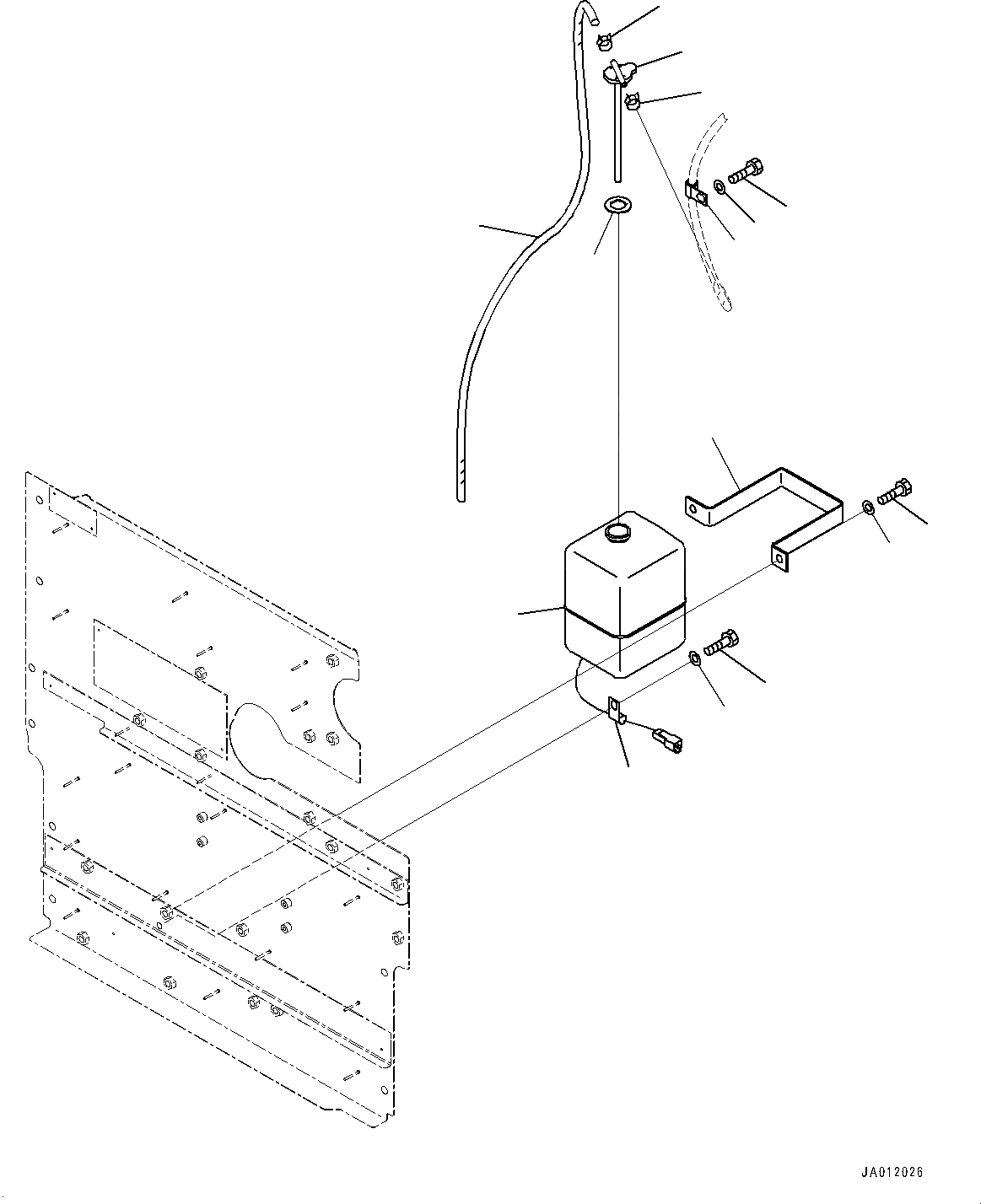 JA012026