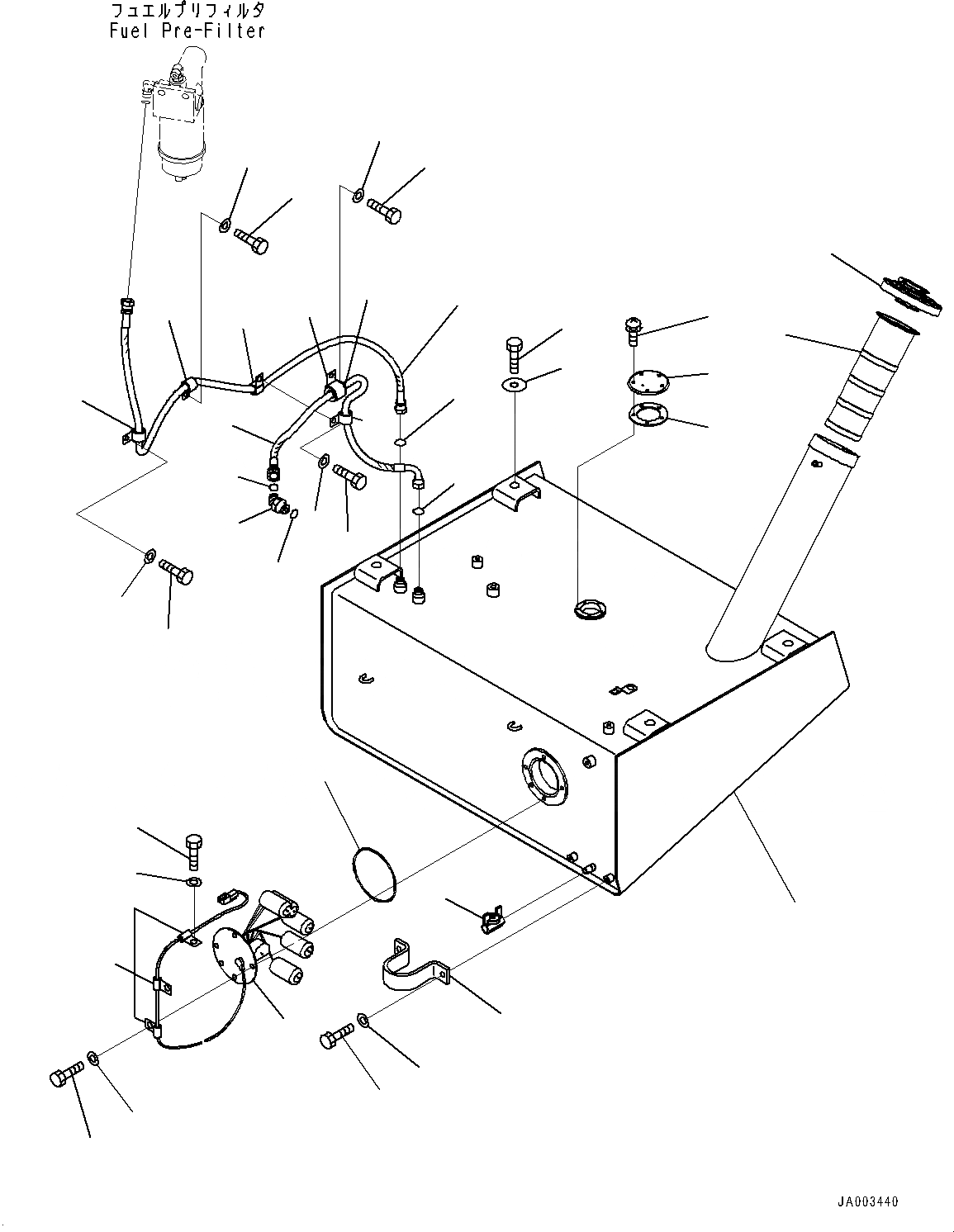 フュエルプリフィルタ
Fuel Pre-Filter

JA003440