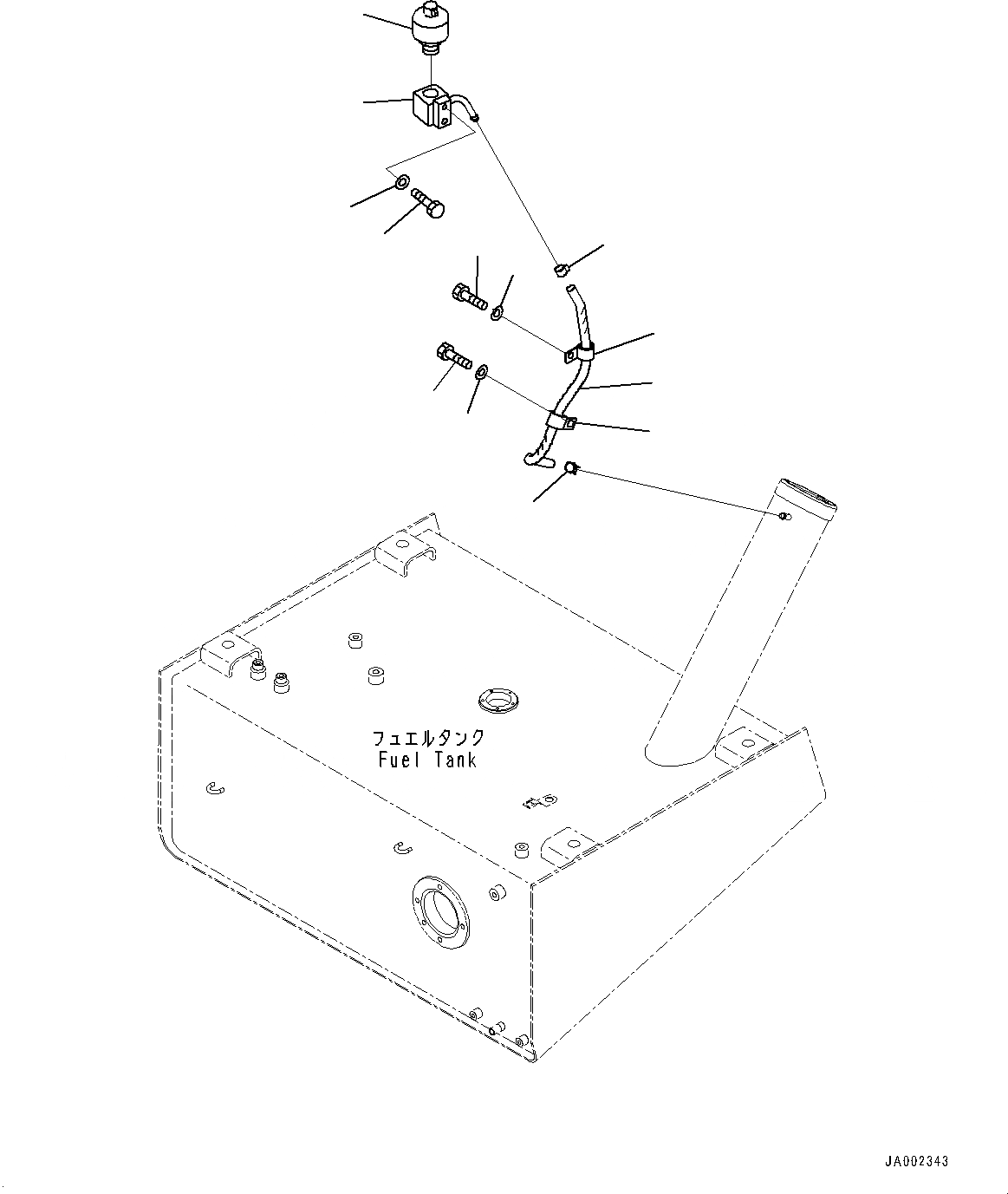 フュエルタンク
Fuel Tank

JA002343