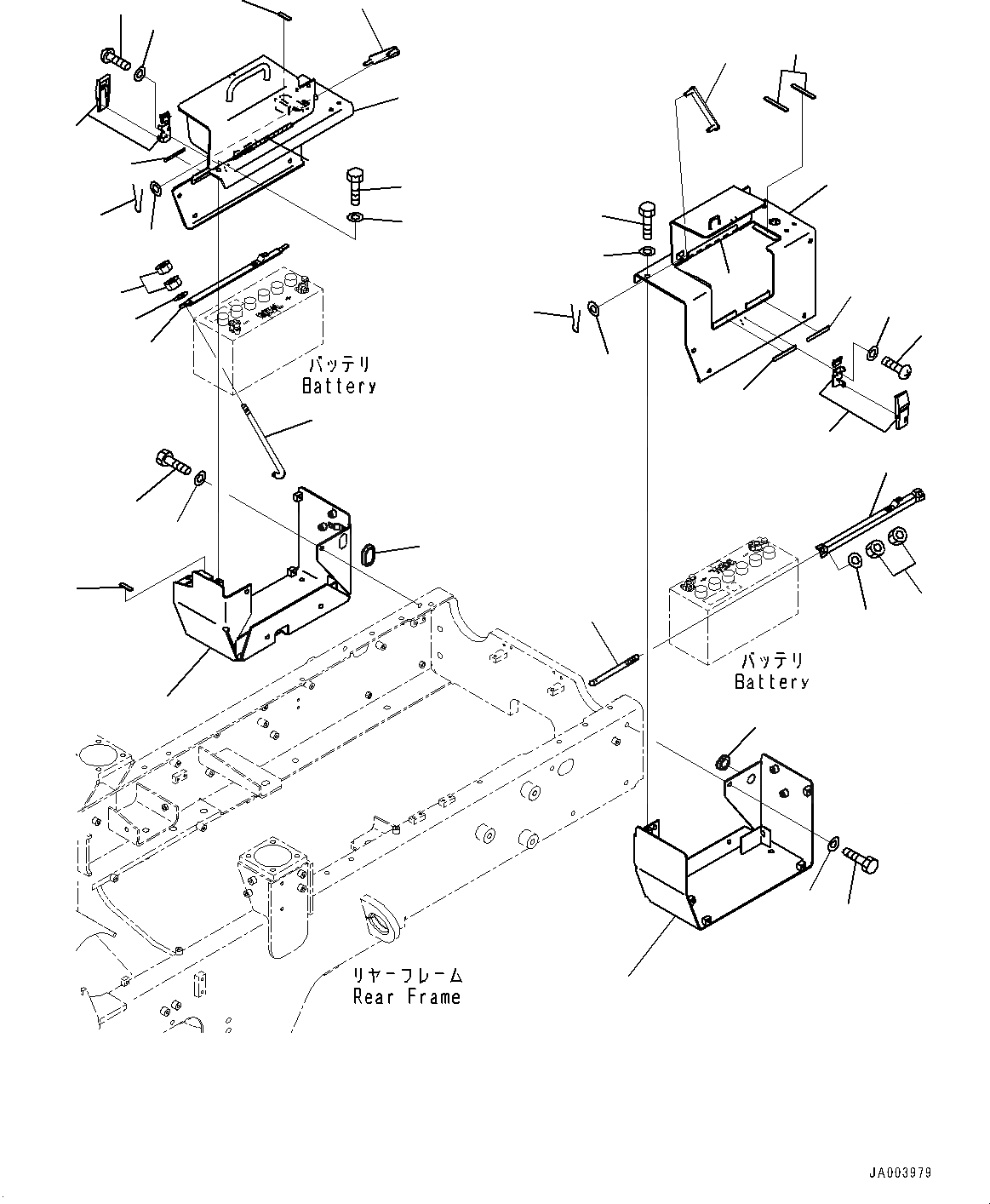 バッテリ
Battery

バッテリ
Battery

リヤーフレーム
Rear Frame

JA003979