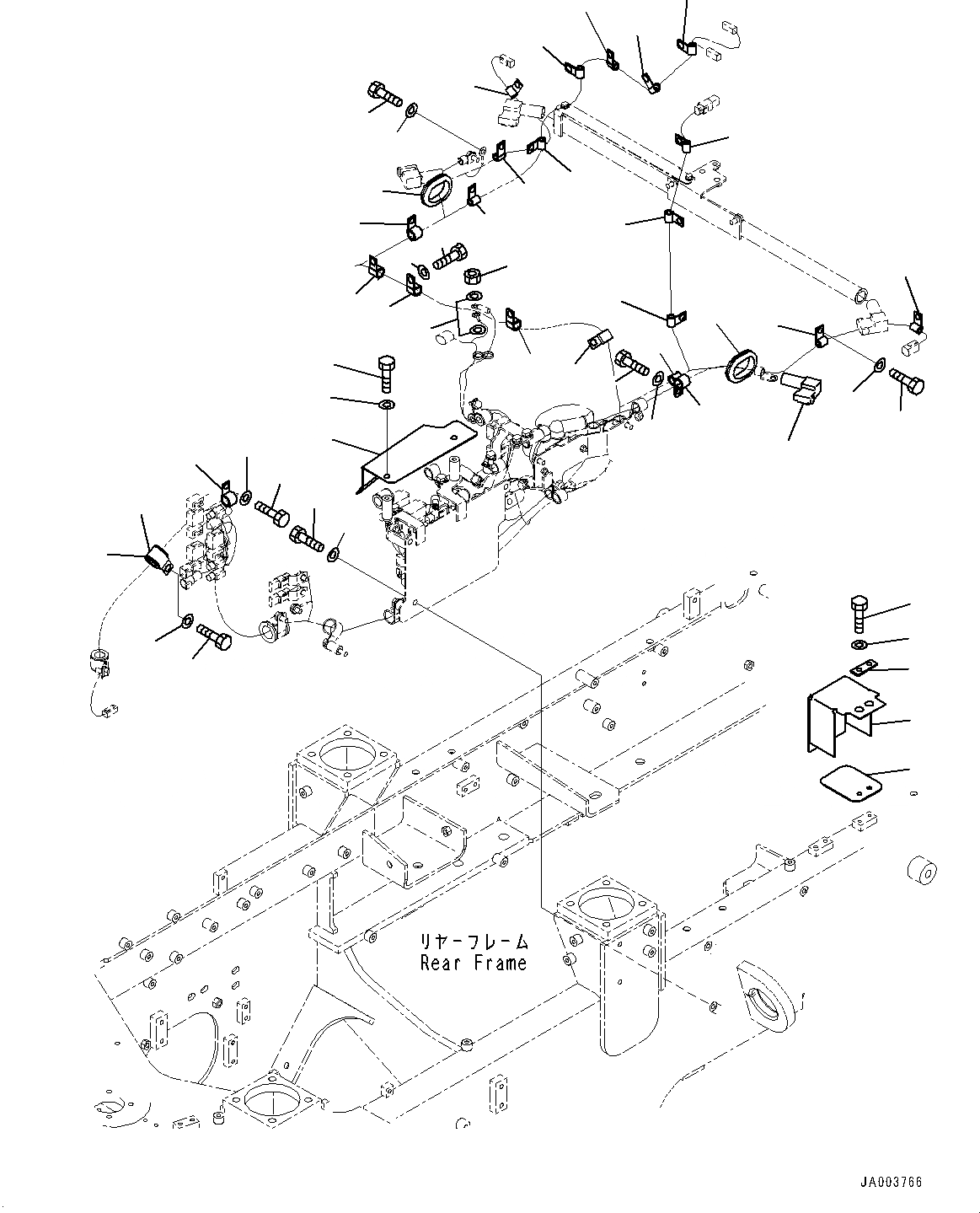 リヤーフレーム
Rear Frame

JA003766