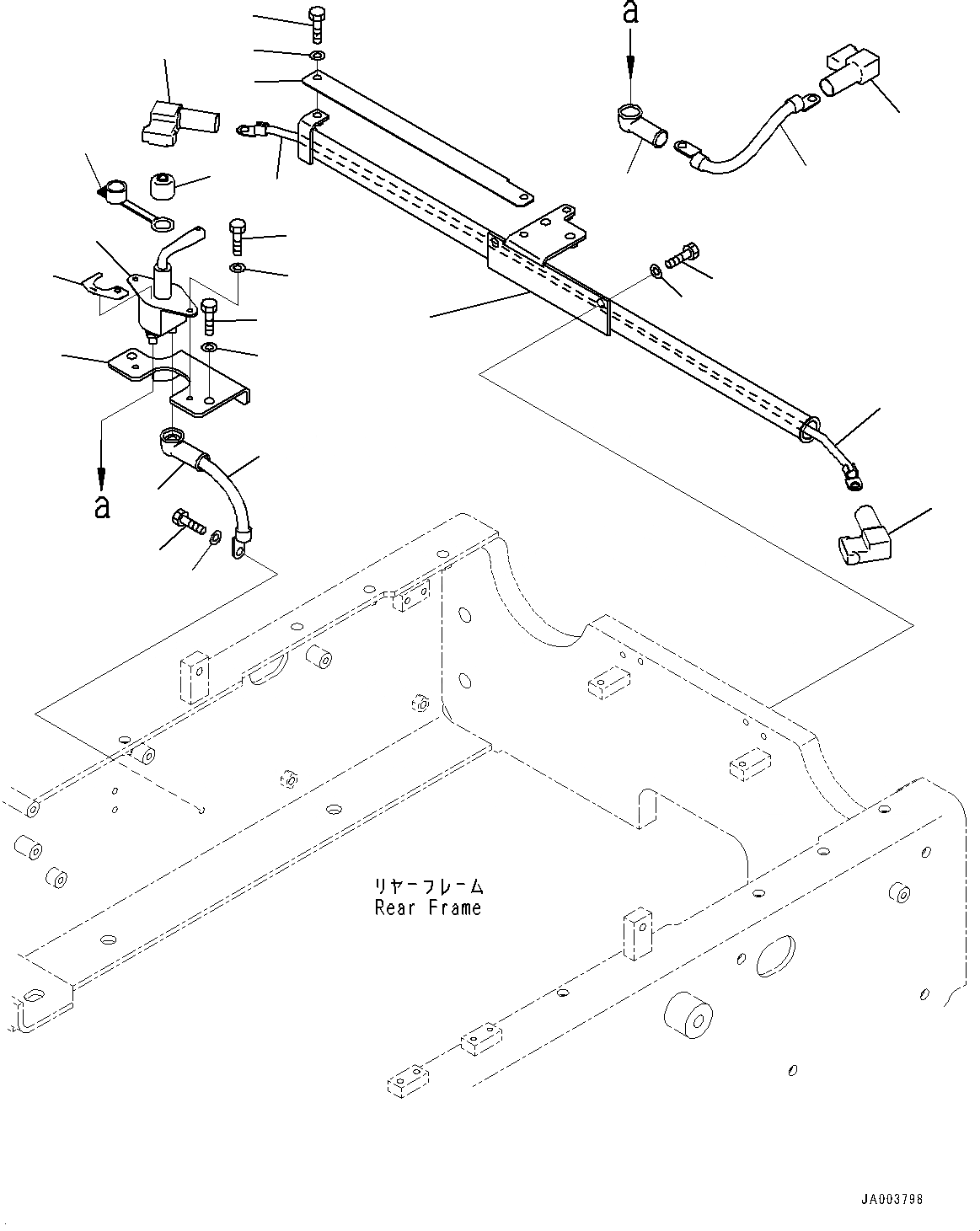 a

a

リヤーフレーム
Rear Frame

JA003798