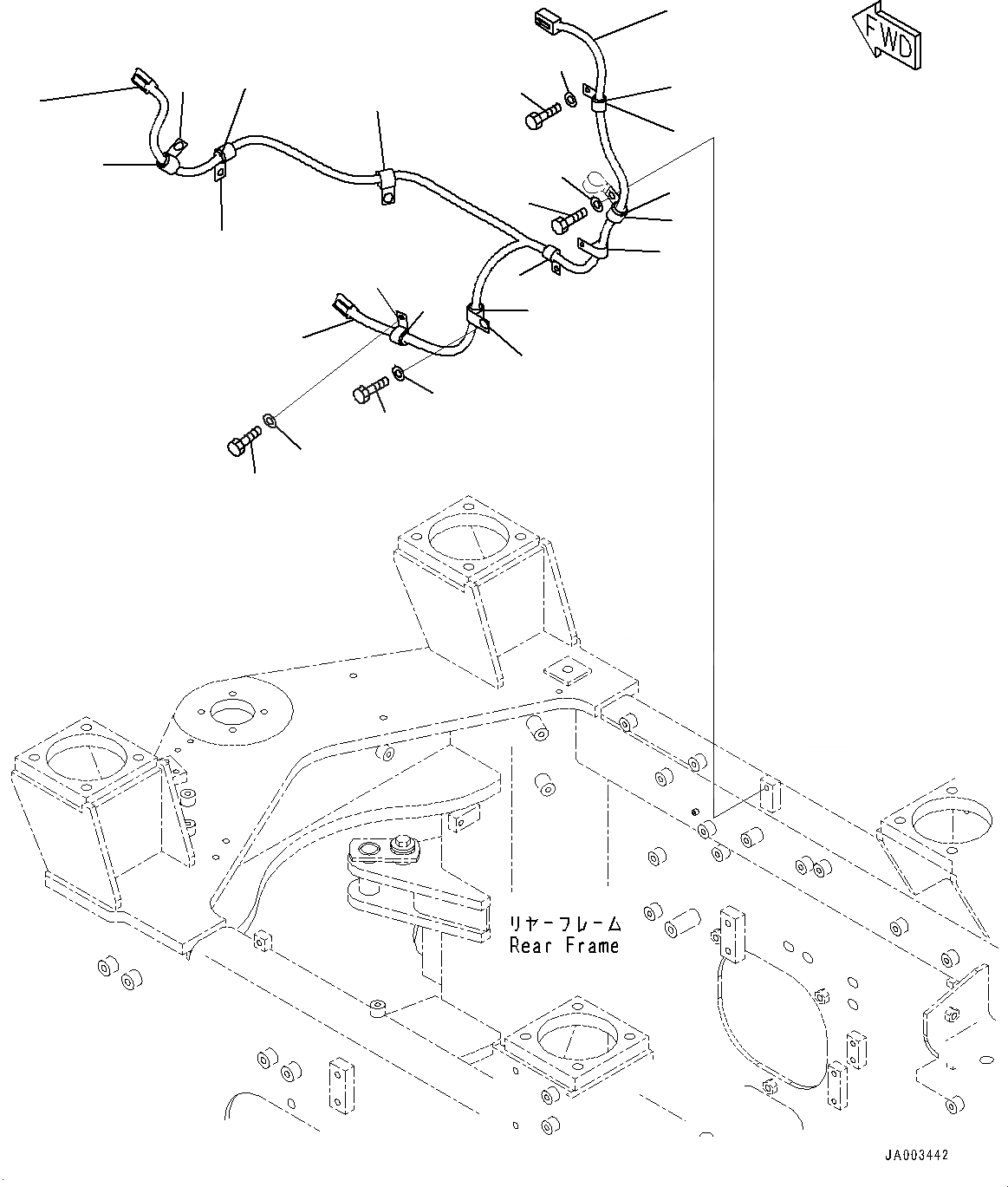 FWD

リヤーフレーム
Rear Frame

JA003442