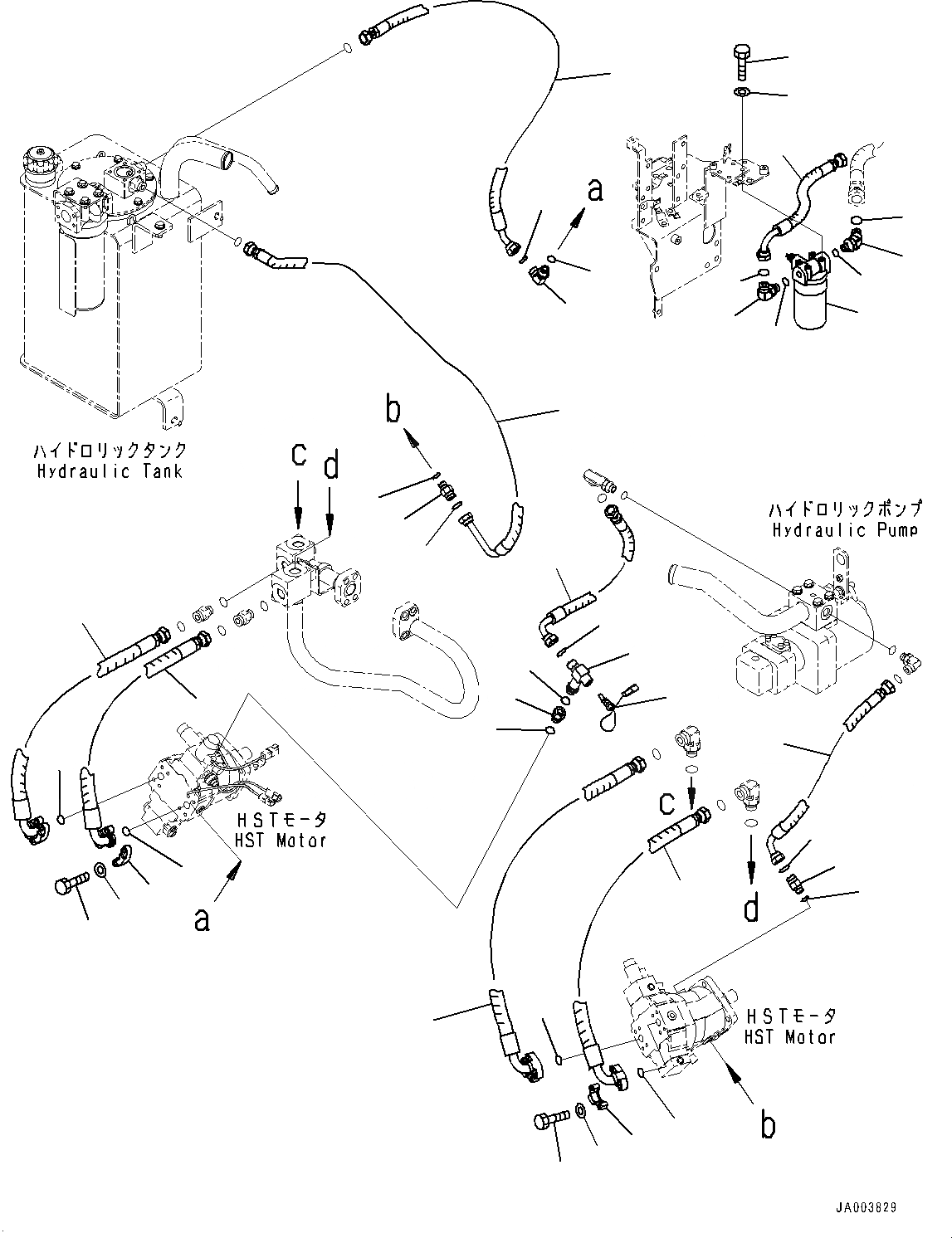 a

ハイドロリックタンク
Hydraulic Tank

b

c d

ハイドロリックポンプ
Hydraulic Pump

HSTモータ
HST Motor

a

c

d

HSTモータ
HST Motor

b

JA003829