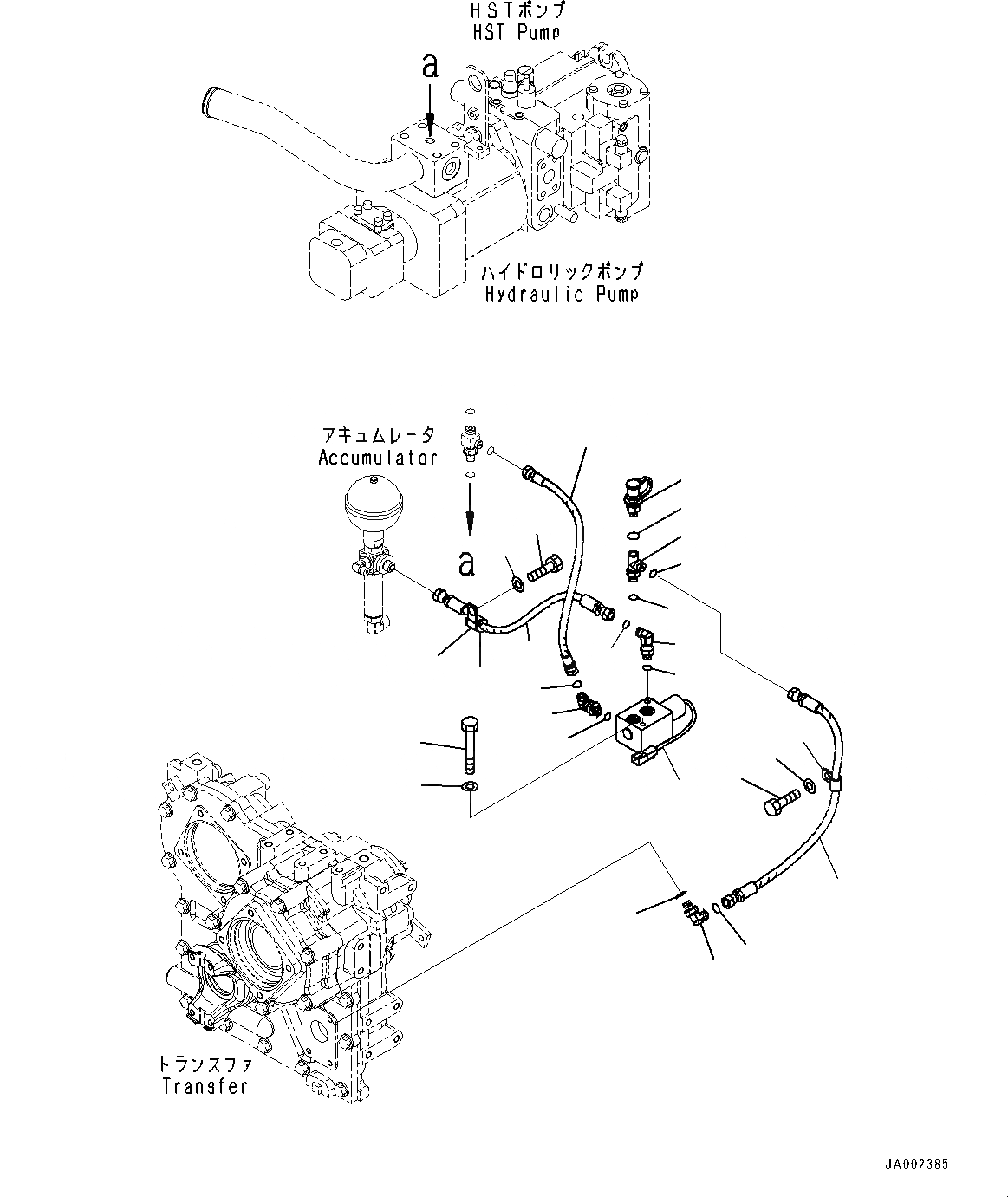 HSTポンプ
HST Pump

a

ハイドロリックポンプ
Hydraulic Pump

アキュムレータ
Accumulator

a

トランスファ
Transfer

JA002385