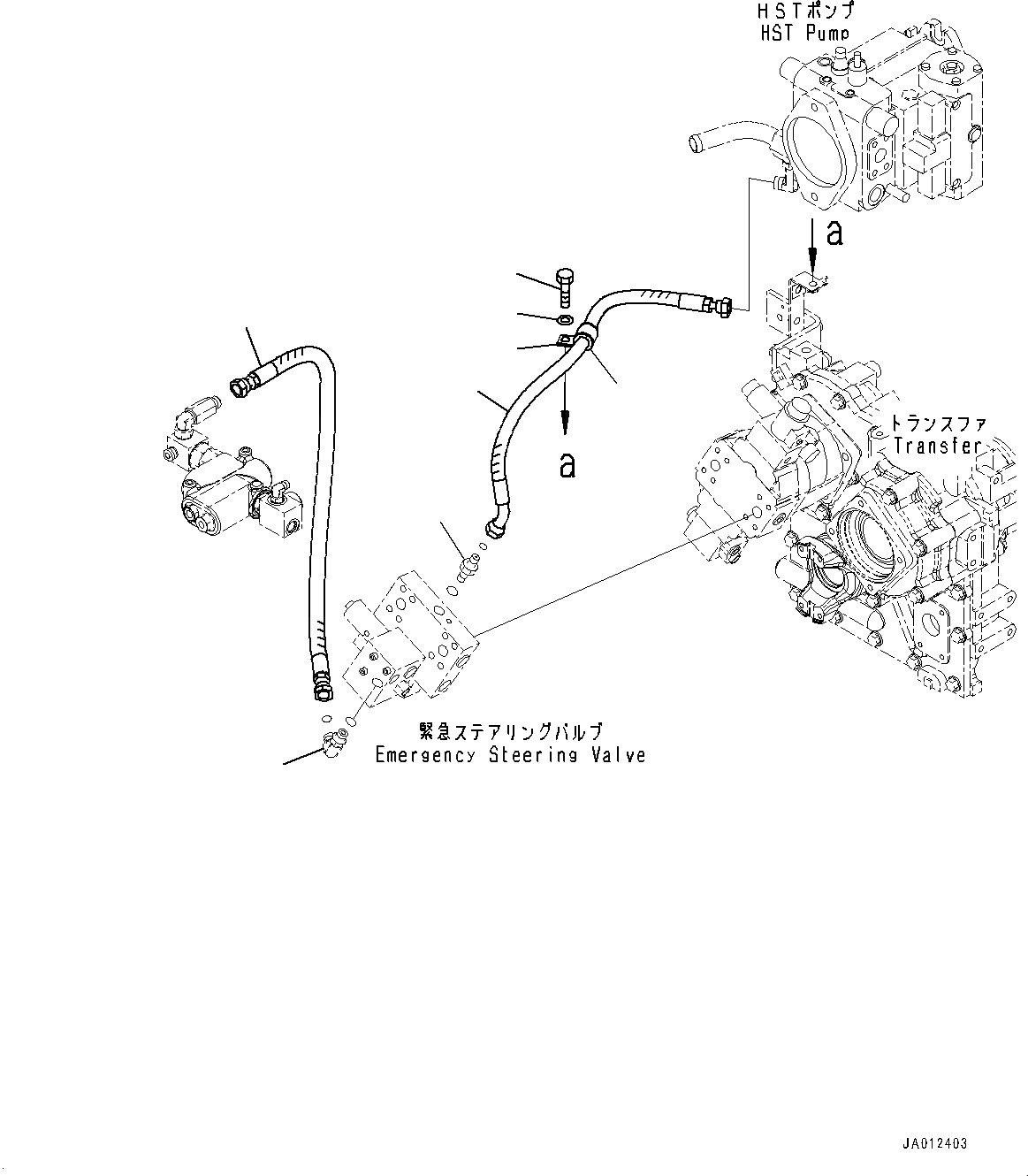 HSTポンプ
HST Pump

a

a

トランスファ
Transfer

緊急ステアリングバルブ
Emergency Steering Valve

JA012403