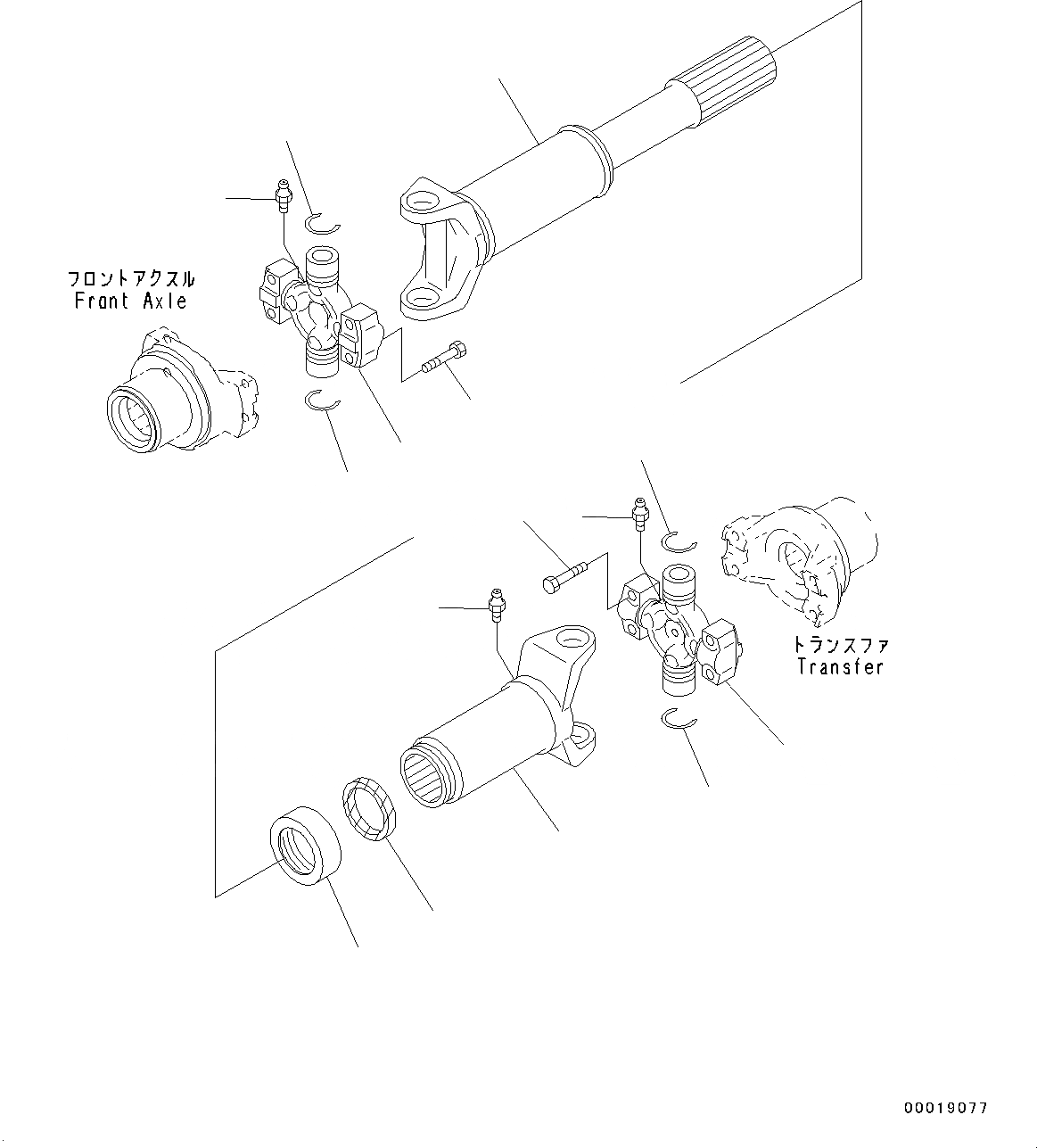 フロントアクスル
Front Axle

トランスファ
Transfer

00019077