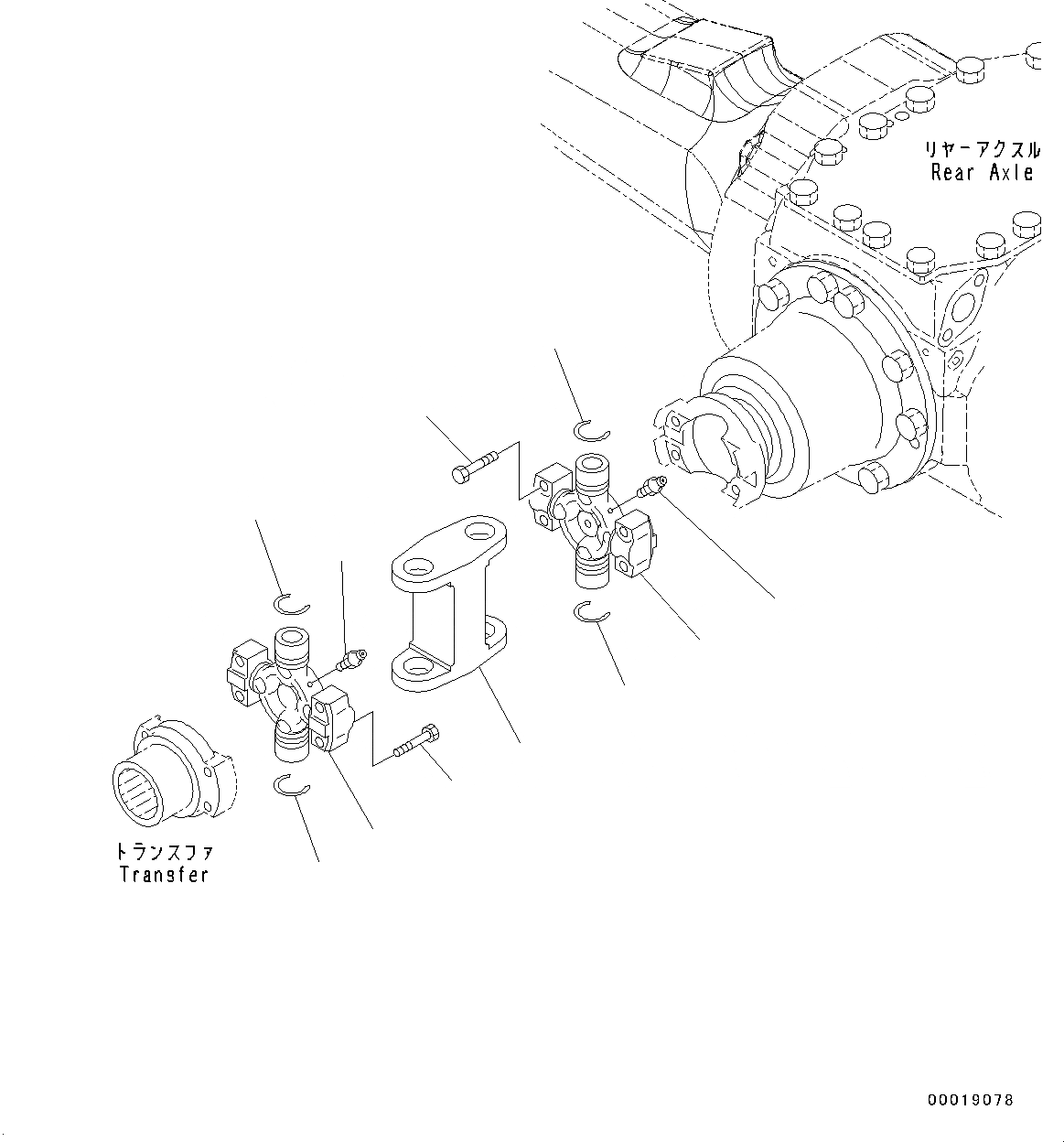 リヤーアクスル
Rear Axle

トランスファ
Transfer

00019078