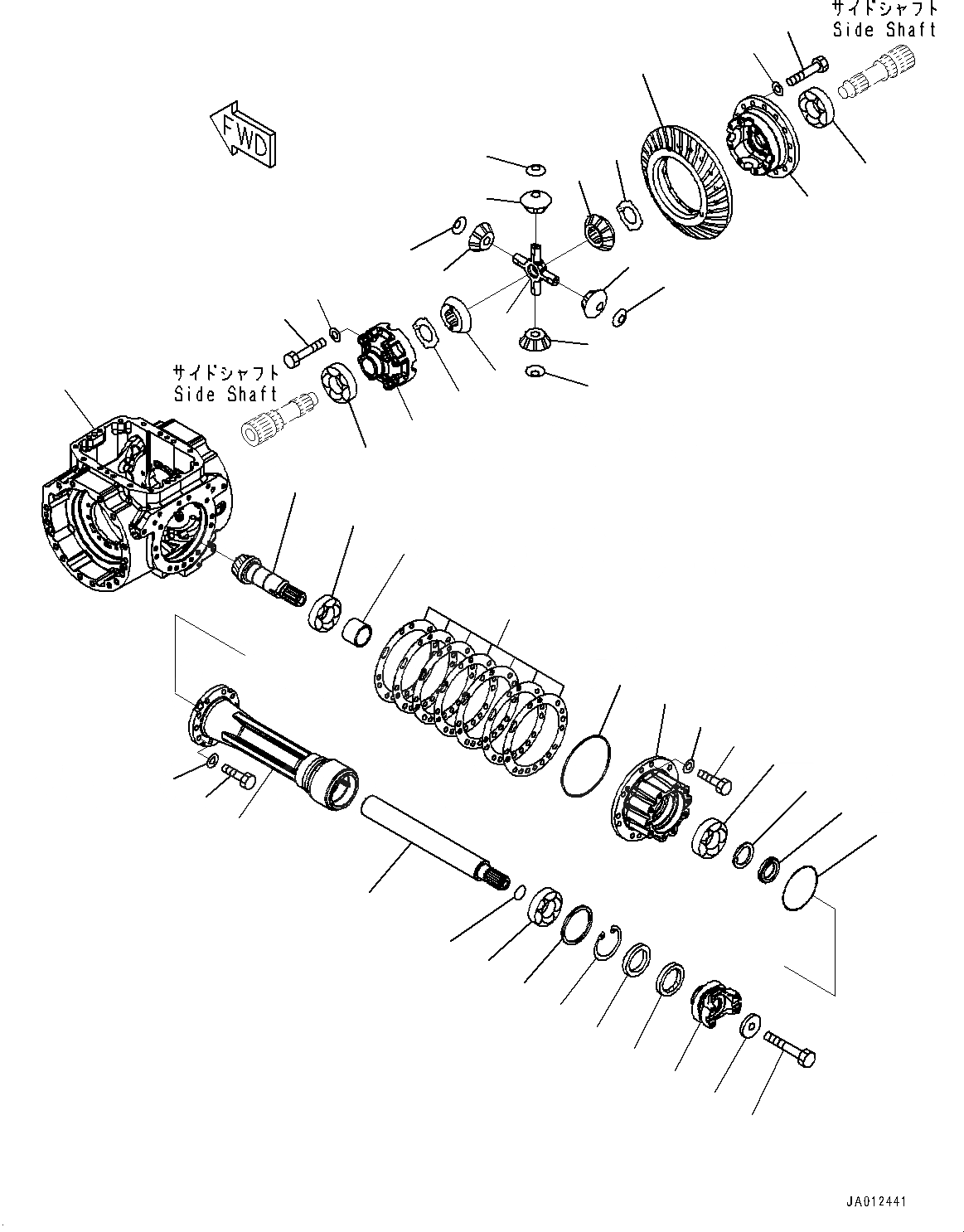 サイドシャフト
Side Shaft

FWD

サイドシャフト
Side Shaft

JA012441